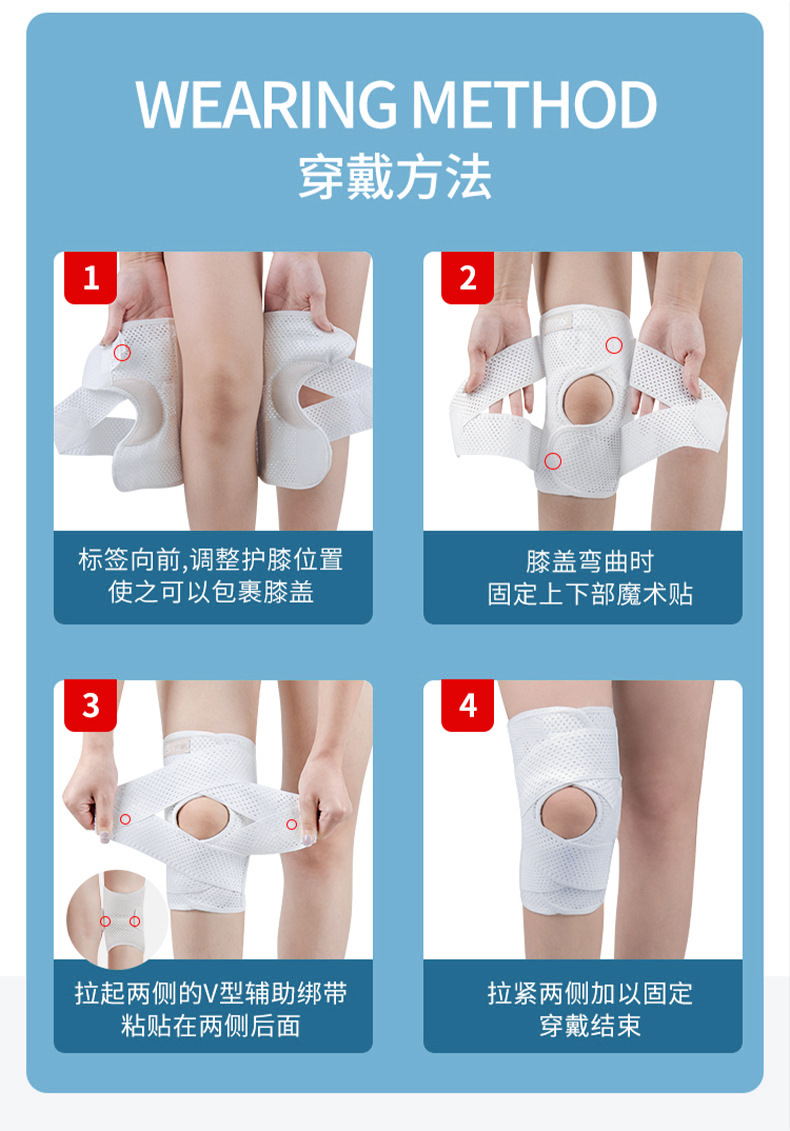 WEARING METHOD
穿戴方法

1
标签向前,调整护膝位置
使之可以包裹膝盖

2
膝盖弯曲时
固定上下部魔术贴

3
拉起两侧的V型辅助绑带
粘贴在两侧后面

4
拉紧两侧加以固定
穿戴结束