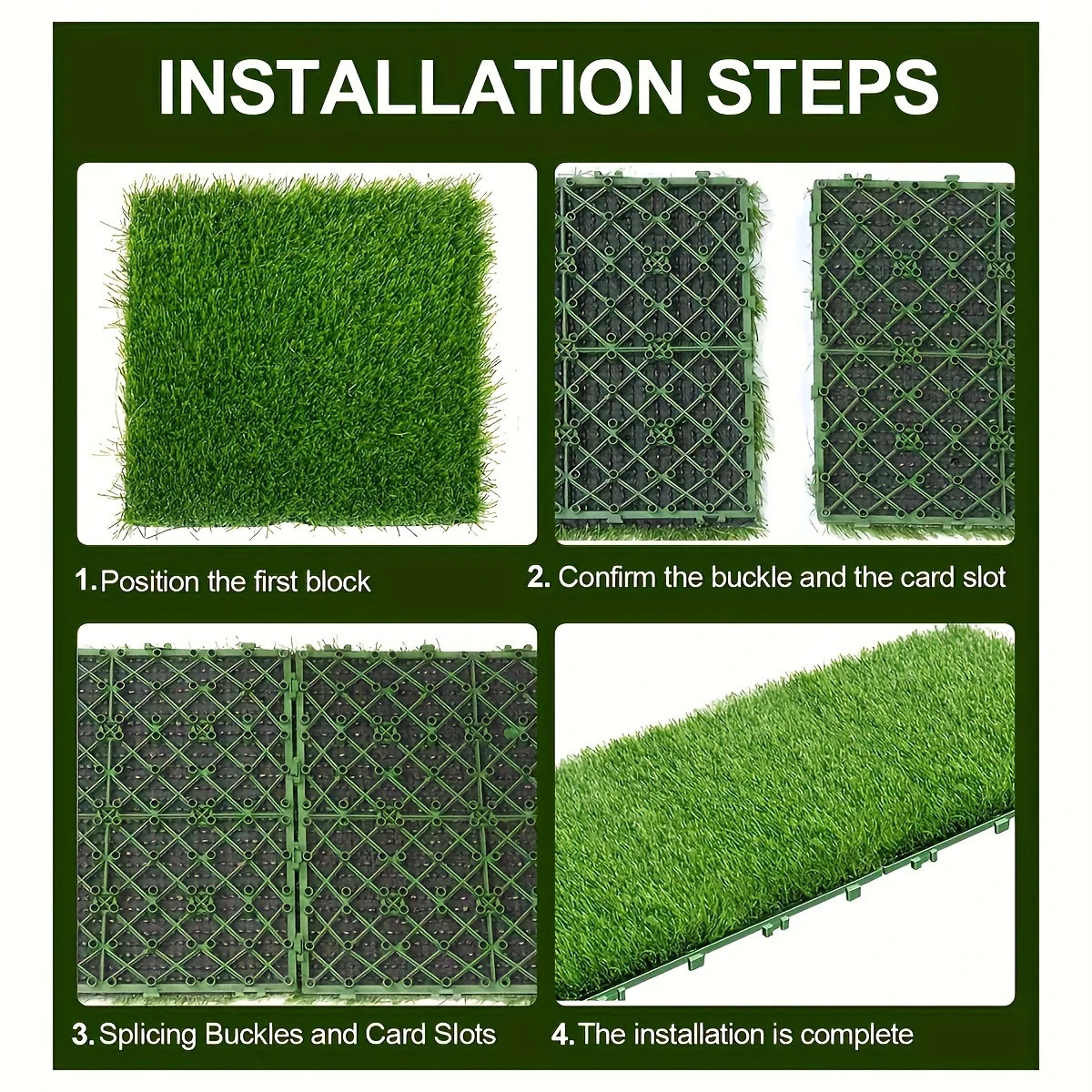 INSTALLATION STEPS

1. Position the first block

2. Confirm the buckle and the card slot

3. Splicing Buckles and Card Slots

4. The installation is complete