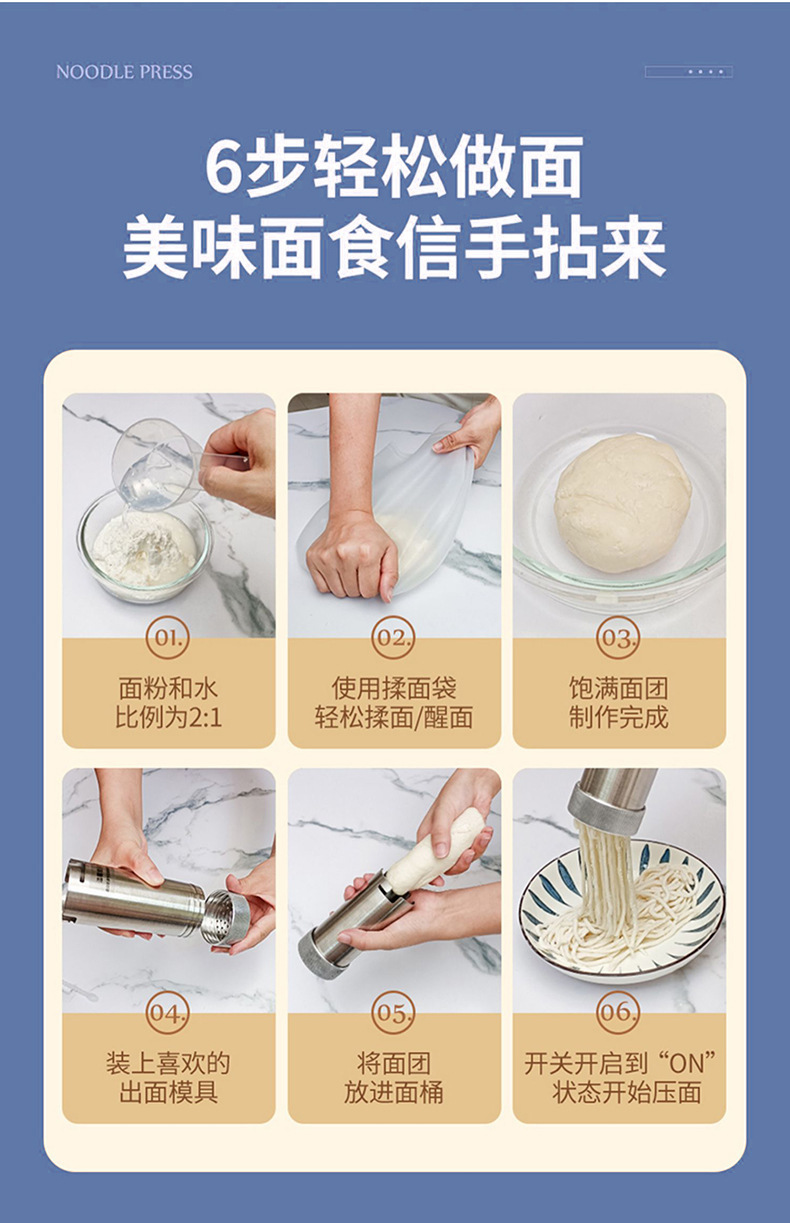 NOODLE PRESS

6步轻松做面
美味面食信手拈来

01.
面粉和水
比例为2:1

02.
使用揉面袋
轻松揉面/醒面

03.
饱满面团
制作完成

04.
装上喜欢的
出面模具

05.
将面团
放进面桶

06.
开关开启到“ON”
状态开始压面