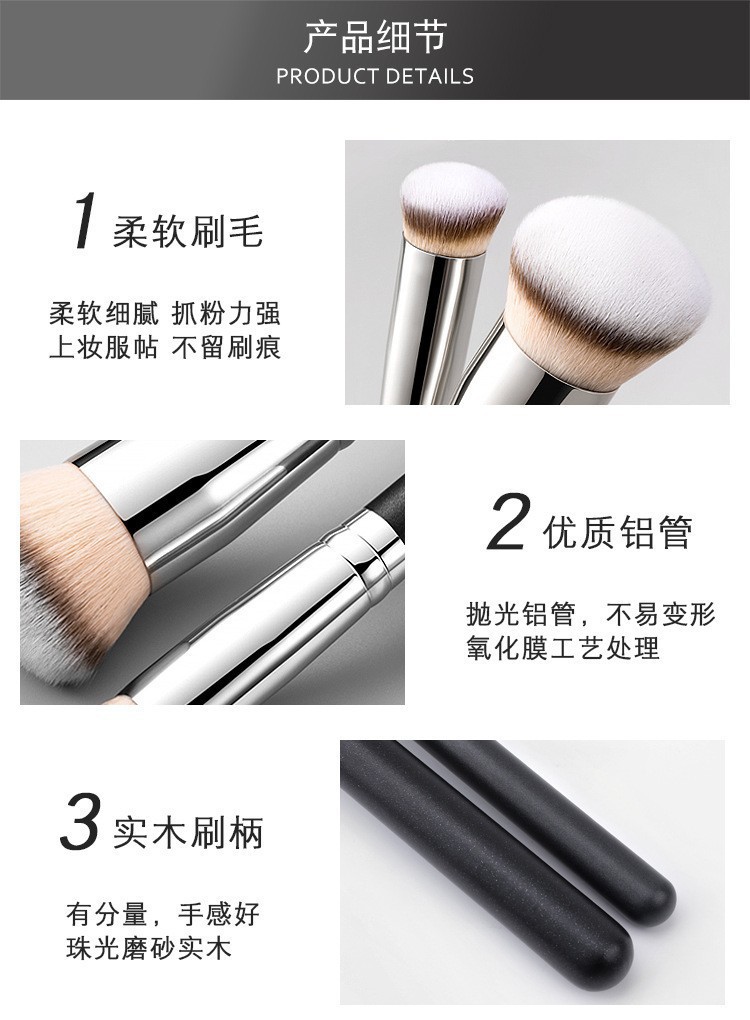 产品细节
PRODUCT DETAILS

1 柔软刷毛

柔软细腻 抓粉力强
上妆服帖 不留刷痕

2 优质铝管

抛光铝管，不易变形
氧化膜工艺处理

3 实木刷柄

有分量，手感好
珠光磨砂实木