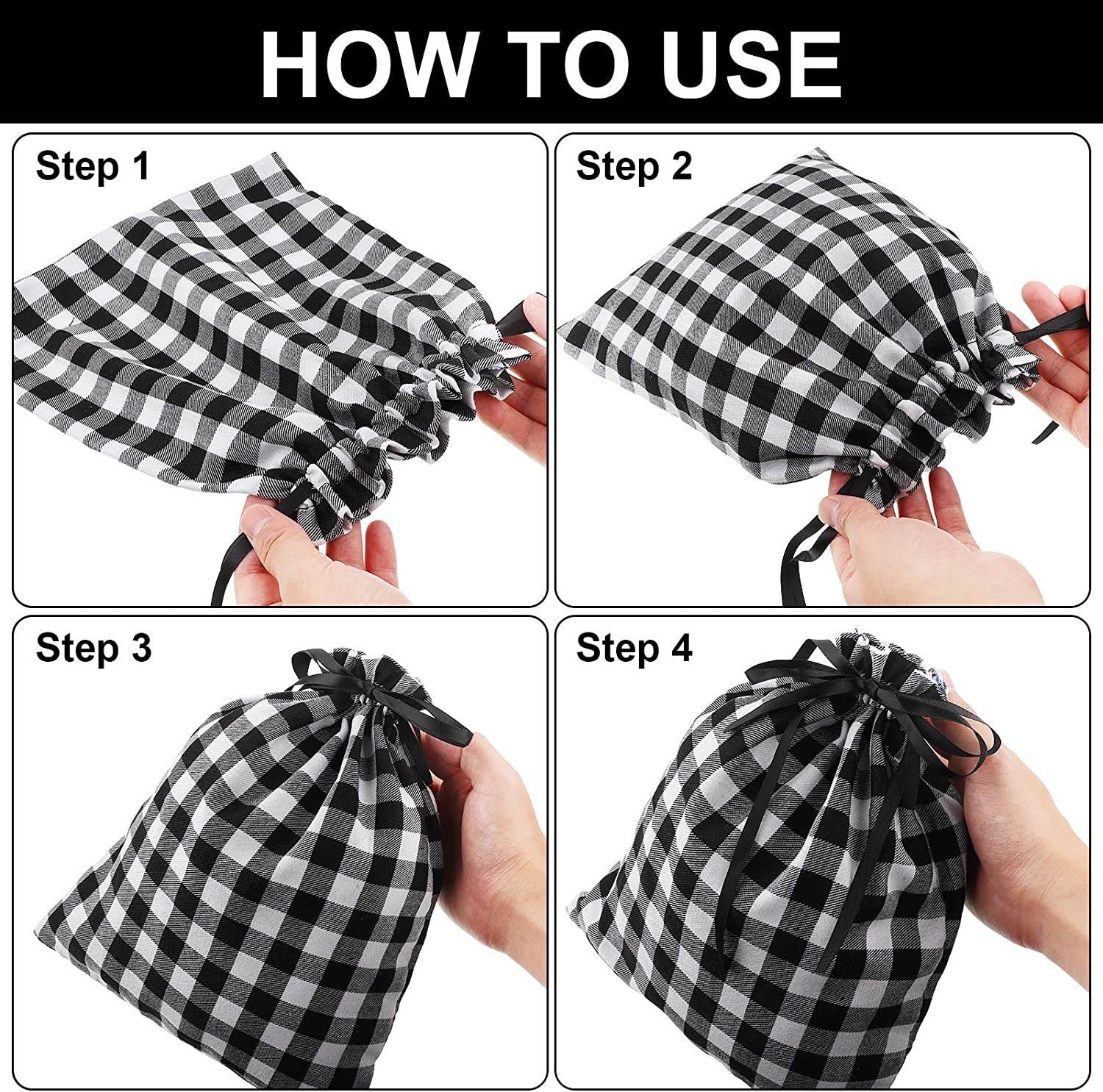 HOW TO USE

Step 1

Step 2

Step 3

Step 4