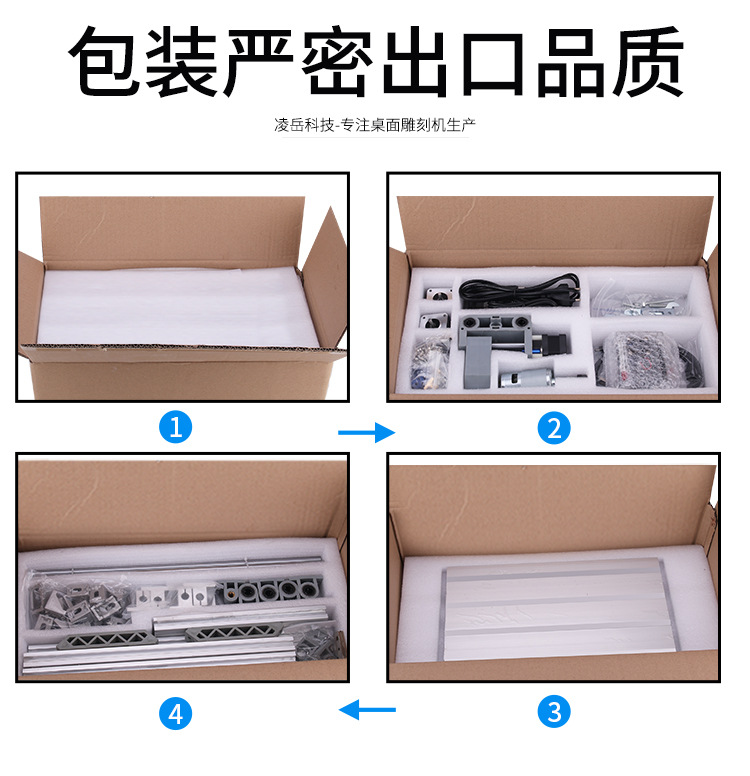 包装严密出口品质

凌岳科技-专注桌面雕刻机生产

1

2

4

3