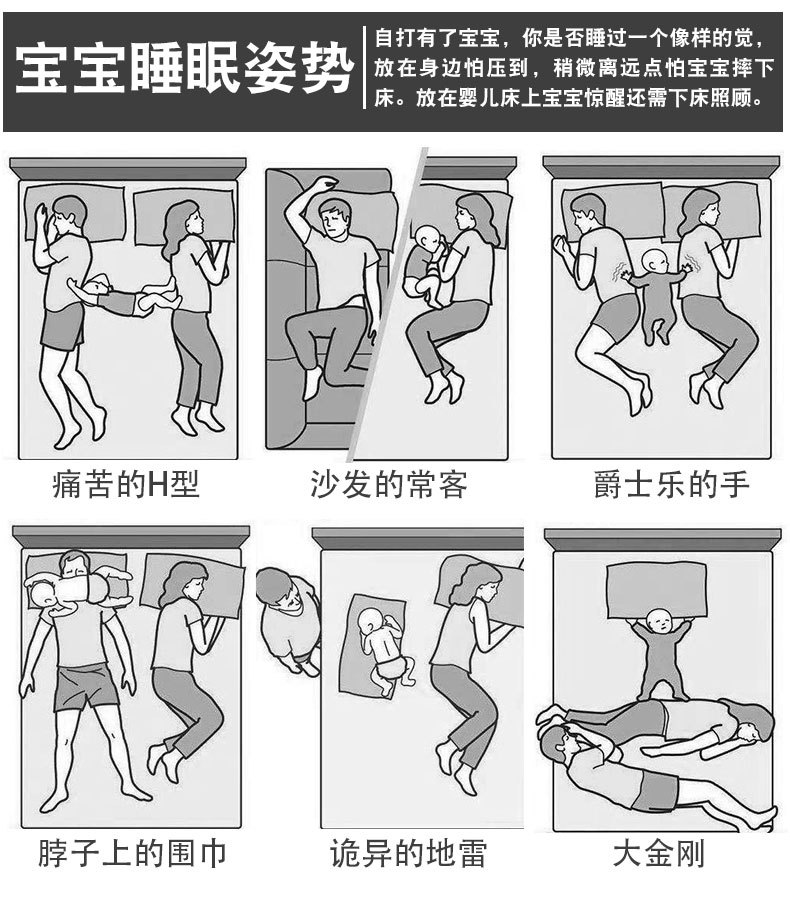 宝宝睡眠姿势

自打有了宝宝，你是否睡过一个像样的觉，放在身边怕压到，稍微离远点怕宝宝摔下床。放在婴儿床上宝宝惊醒还需下床照顾。

痛苦的H型

沙发的常客

爵士乐的手

脖子上的围巾

诡异的地雷

大金刚