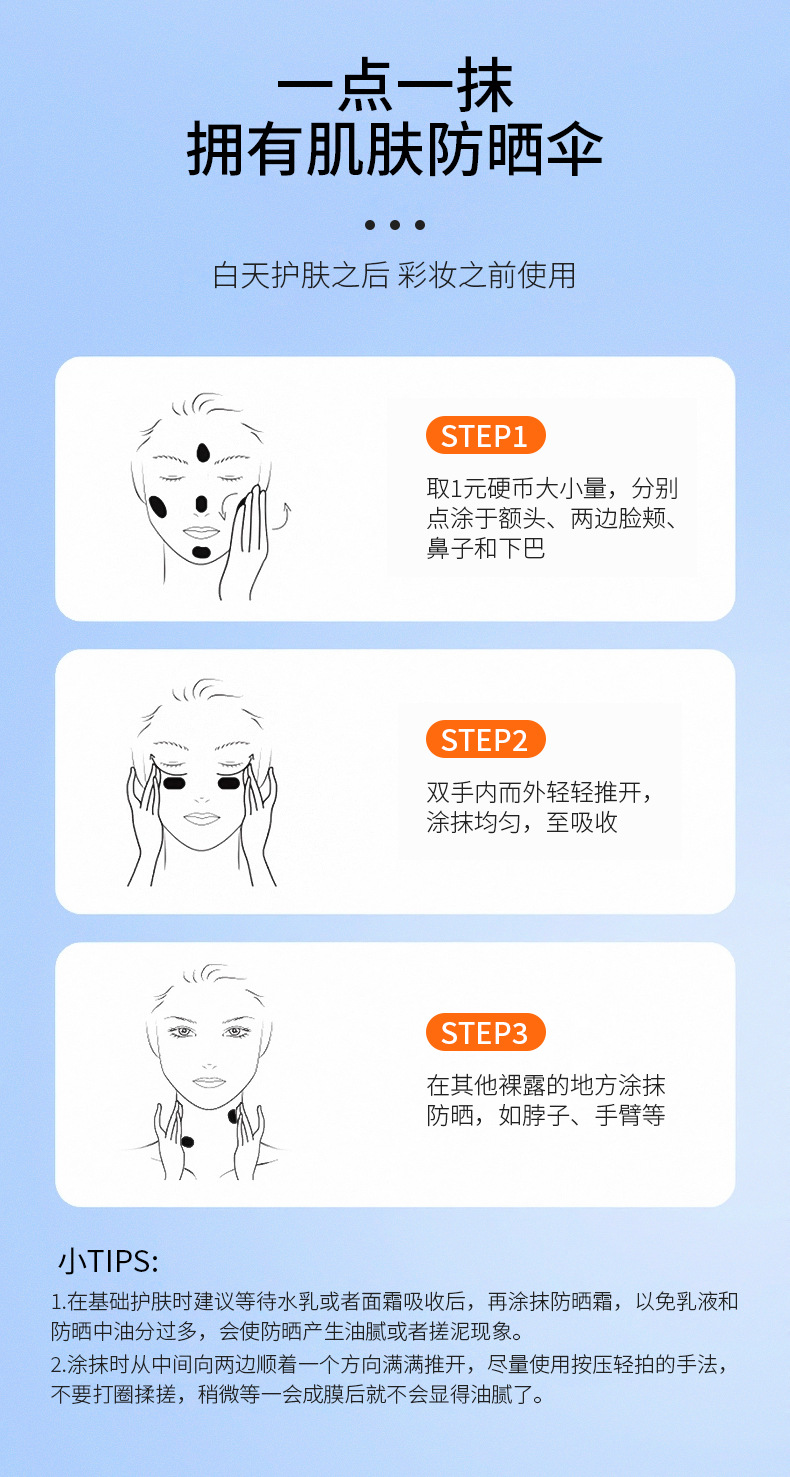 一点一抹
拥有肌肤防晒伞

白天护肤之后 彩妆之前使用

STEP1
取1元硬币大小量，分别点涂于额头、两边脸颊、鼻子和下巴

STEP2
双手内而外轻轻推开，涂抹均匀，至吸收

STEP3
在其他裸露的地方涂抹防晒，如脖子、手臂等

小TIPS:
1.在基础护肤时建议等待水乳或者面霜吸收后，再涂抹防晒霜，以免乳液和防晒中油分过多，会使防晒产生油腻或者搓泥现象。
2.涂抹时从中间向两边顺着一个方向满满推开，尽量使用按压轻拍的手法，不要打圈揉搓，稍微等一会成膜后就不会显得油腻了。