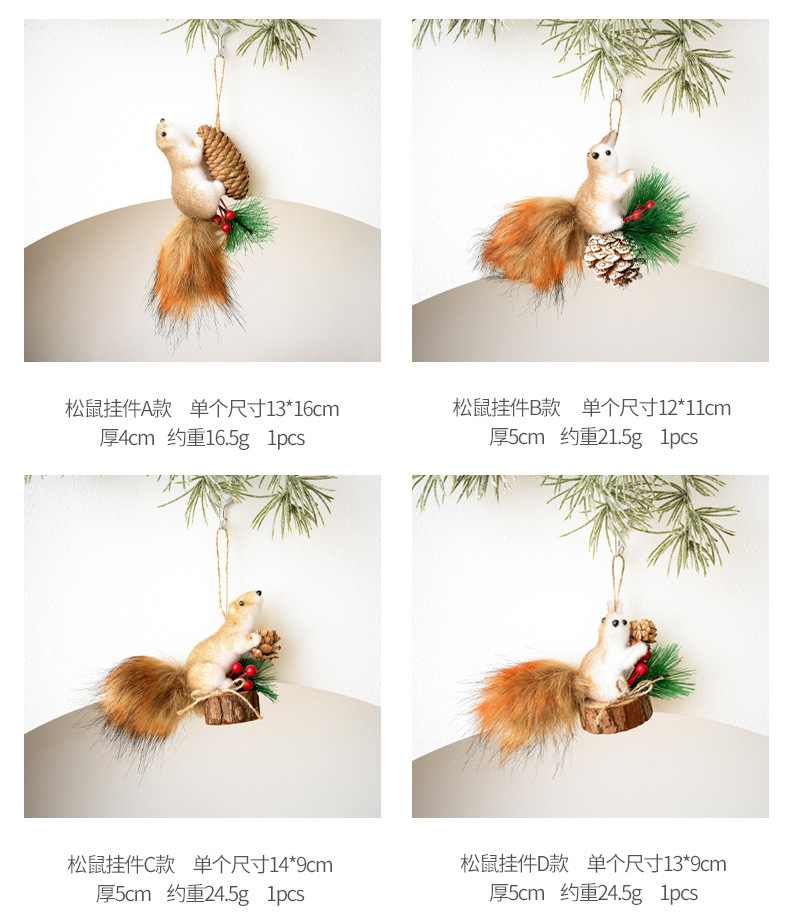 松鼠挂件A款　单个尺寸13*16cm
厚4cm　约重16.5g　1pcs

松鼠挂件B款　单个尺寸12*11cm
厚5cm　约重21.5g　1pcs

松鼠挂件C款　单个尺寸14*9cm
厚5cm　约重24.5g　1pcs

松鼠挂件D款　单个尺寸13*9cm
厚5cm　约重24.5g　1pcs