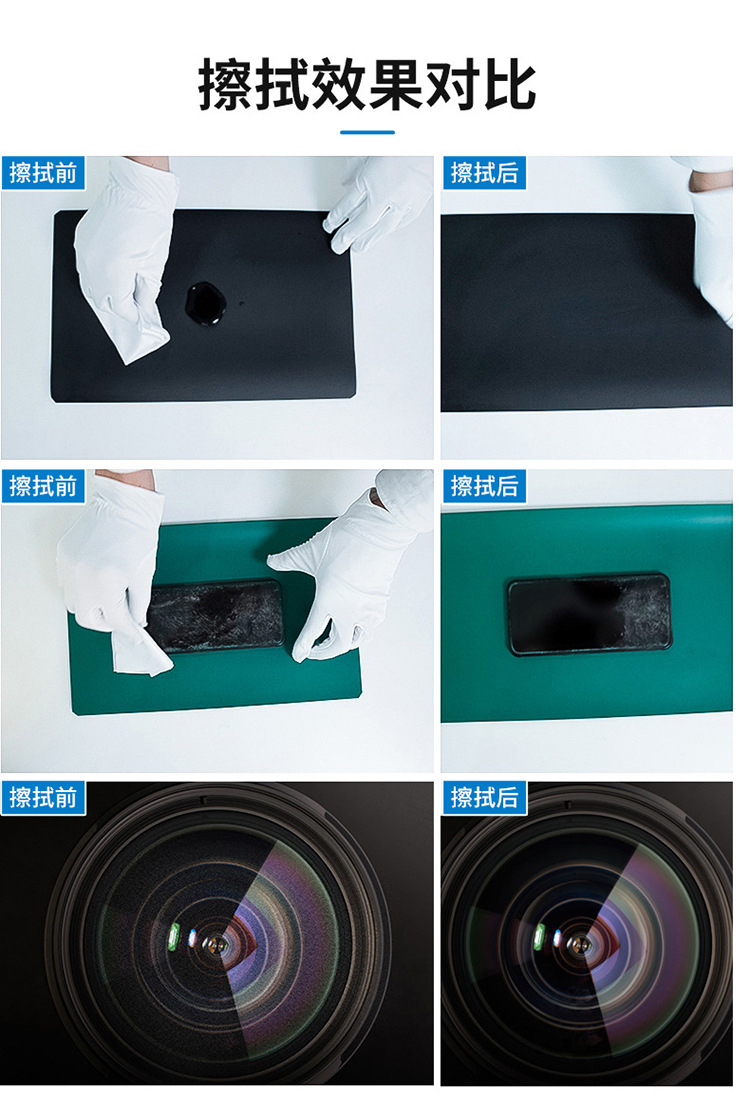 擦拭效果对比

擦拭前

擦拭后

擦拭前

擦拭后

擦拭前

擦拭后