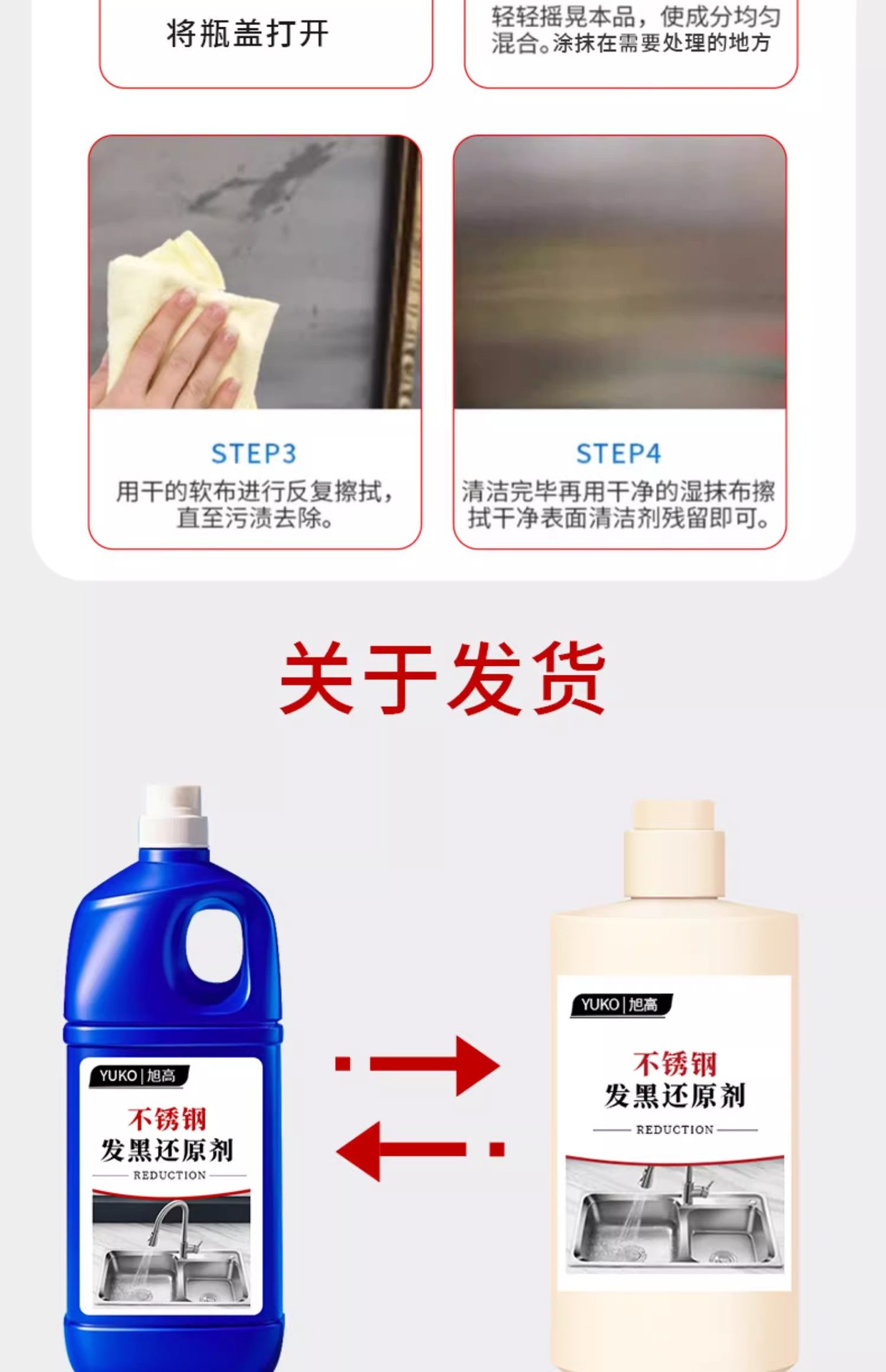 将瓶盖打开

轻轻摇晃本品，使成分均匀混合。涂抹在需要处理的地方

STEP3
用干的软布进行反复擦拭，直至污渍去除。

STEP4
清洁完毕再用干净的湿抹布擦拭干净表面清洁剂残留即可。

关于发货

YUKO | 旭高
不锈钢
发黑还原剂
REDUCTION

YUKO | 旭高
不锈钢
发黑还原剂
REDUCTION