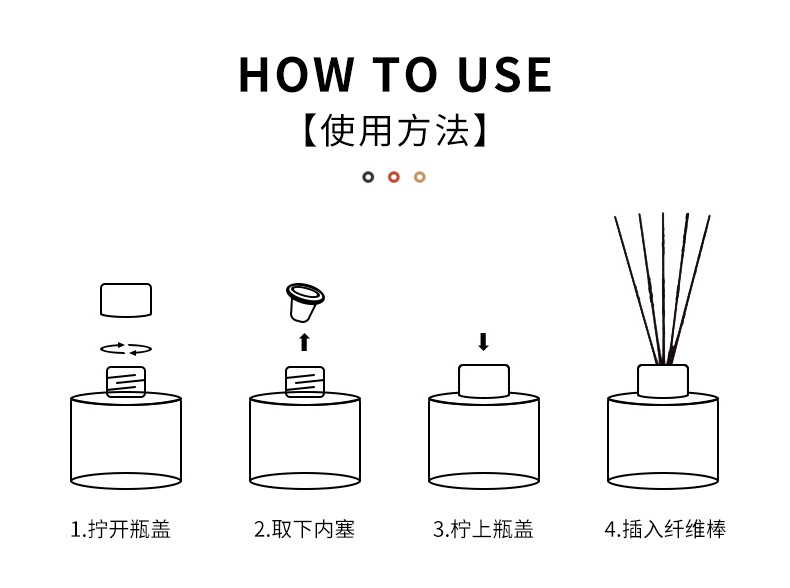 HOW TO USE
【使用方法】

1.拧开瓶盖

2.取下内塞

3.柠上瓶盖

4.插入纤维棒