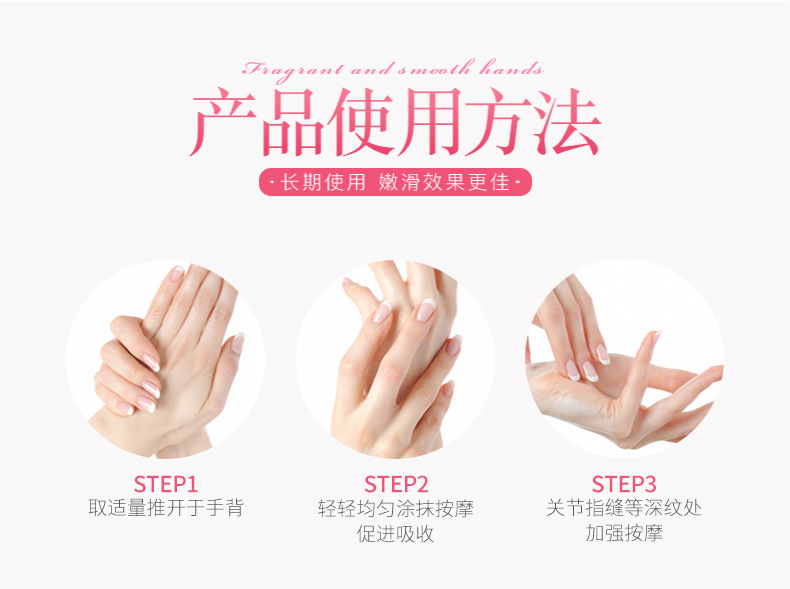 Fragrant and smooth hands

产品使用方法

· 长期使用 嫩滑效果更佳 ·

STEP1
取适量推开于手背

STEP2
轻轻均匀涂抹按摩
促进吸收

STEP3
关节指缝等深纹处
加强按摩