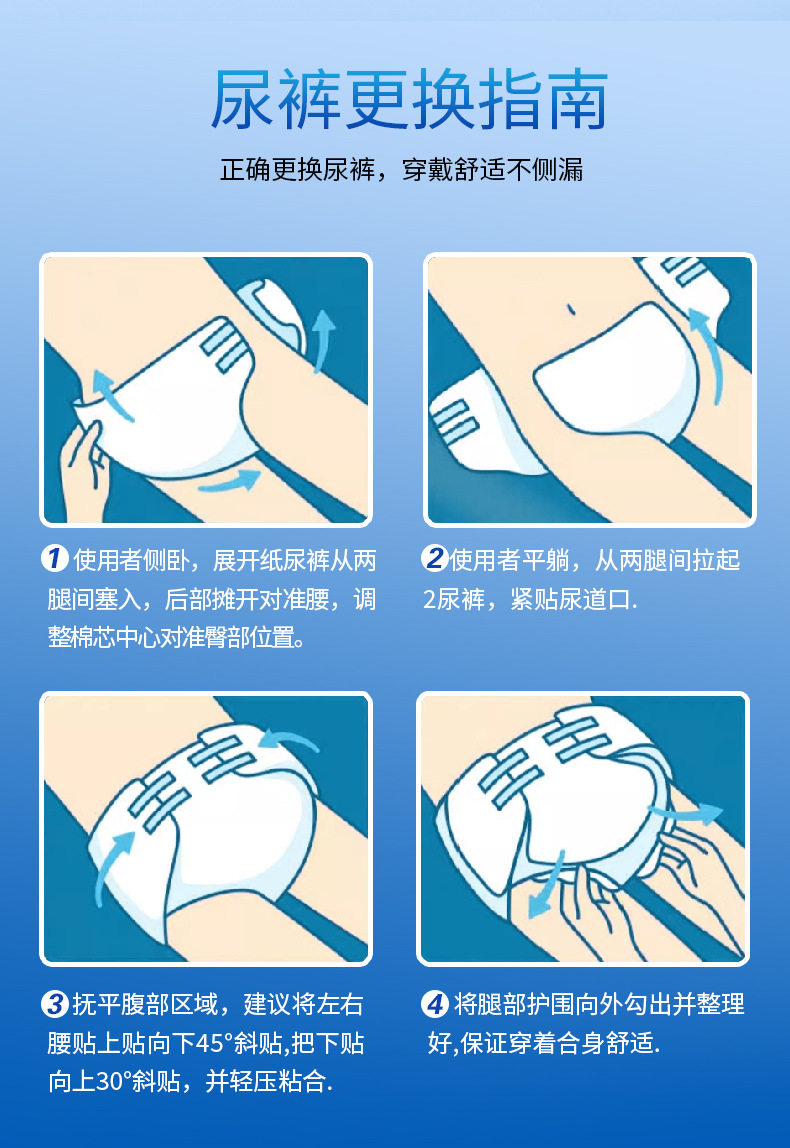 尿裤更换指南

正确更换尿裤，穿戴舒适不侧漏

1 使用者侧卧，展开纸尿裤从两腿间塞入，后部摊开对准腰，调整棉芯中心对准臀部位置。

2 使用者平躺，从两腿间拉起2尿裤，紧贴尿道口.

3 抚平腹部区域，建议将左右腰贴上贴向下45°斜贴,把下贴向上30°斜贴，并轻压粘合.

4 将腿部护围向外勾出并整理好,保证穿着合身舒适.