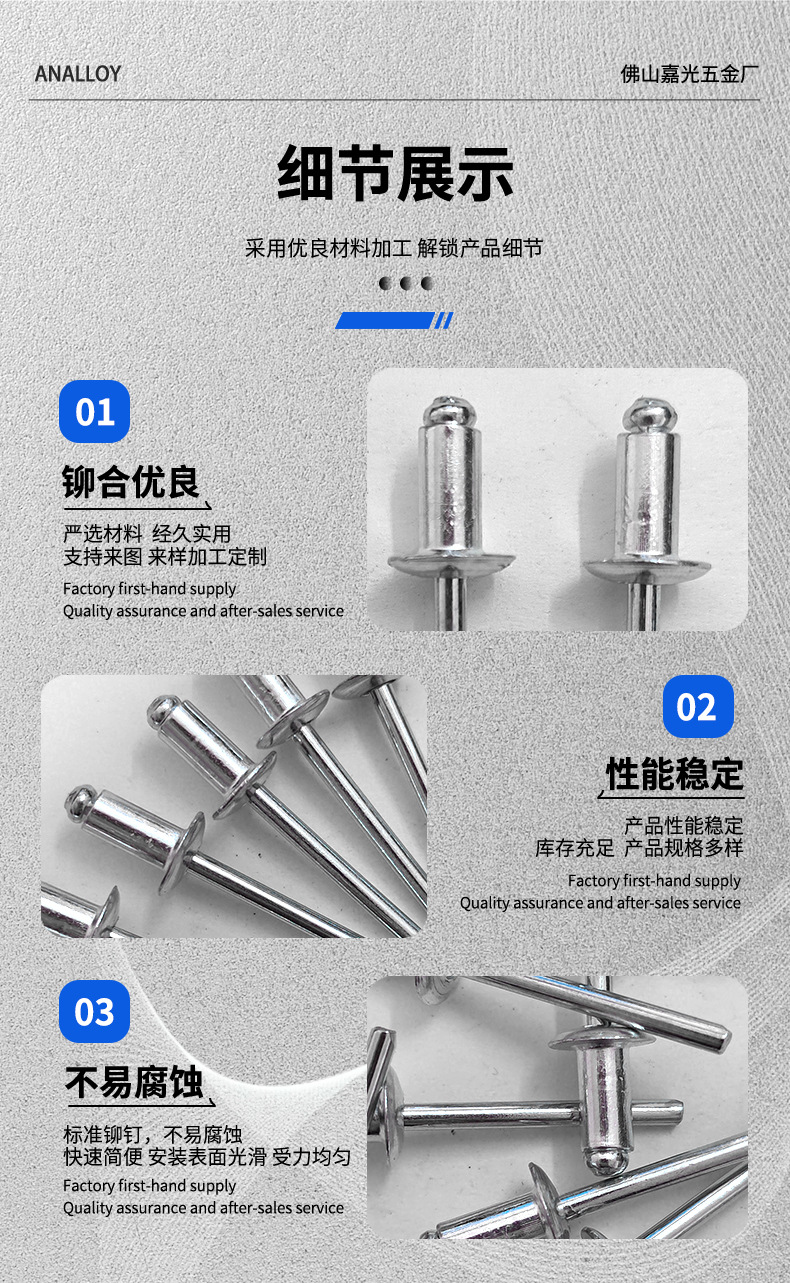 ANALLOY

佛山嘉光五金厂

细节展示

采用优良材料加工 解锁产品细节

01

铆合优良

严选材料 经久实用
支持来图 来样加工定制

Factory first-hand supply
Quality assurance and after-sales service

02

性能稳定

产品性能稳定
库存充足 产品规格多样

Factory first-hand supply
Quality assurance and after-sales service

03

不易腐蚀

标准铆钉，不易腐蚀
快速简便 安装表面光滑 受力均匀

Factory first-hand supply
Quality assurance and after-sales service