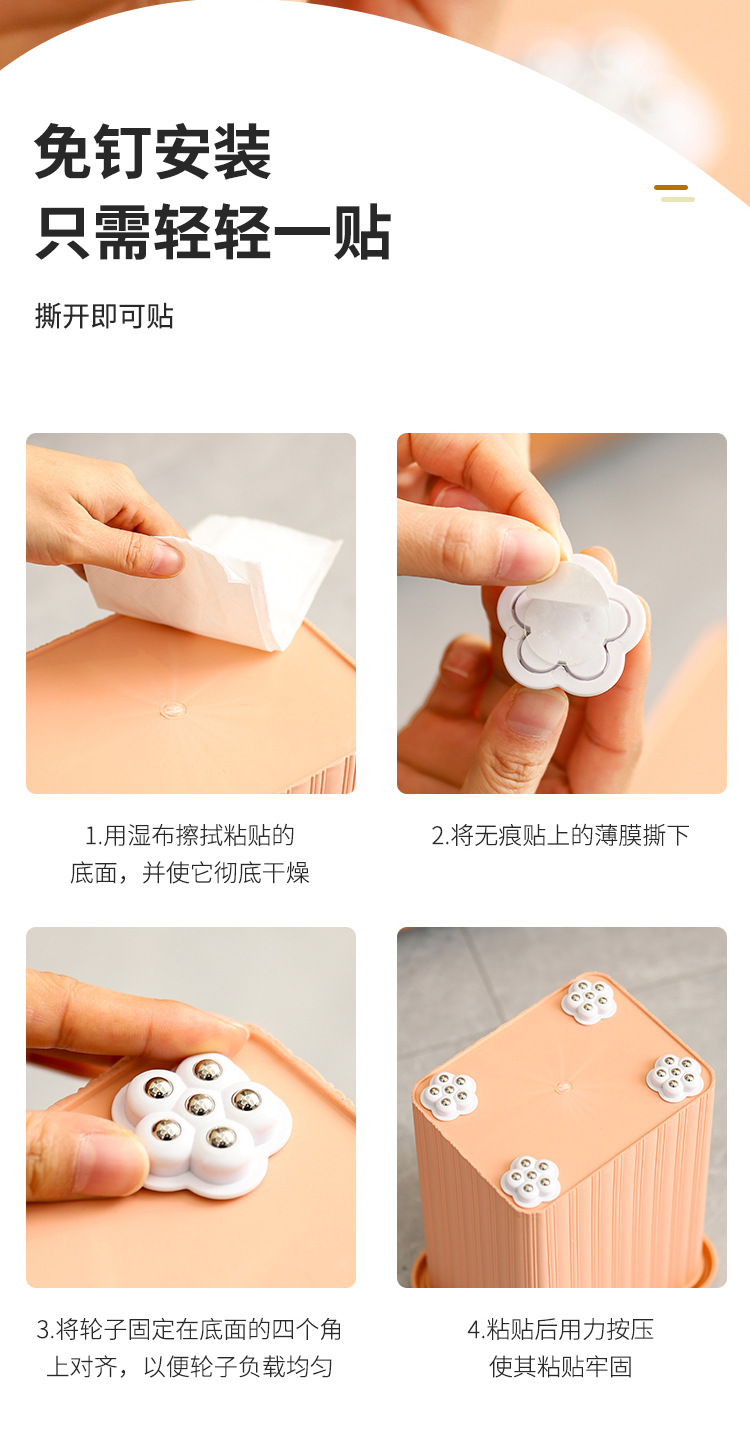 免钉安装
只需轻轻一贴

撕开即可贴

1.用湿布擦拭粘贴的底面，并使它彻底干燥

2.将无痕贴上的薄膜撕下

3.将轮子固定在底面的四个角上对齐，以便轮子负载均匀

4.粘贴后用力按压使其粘贴牢固