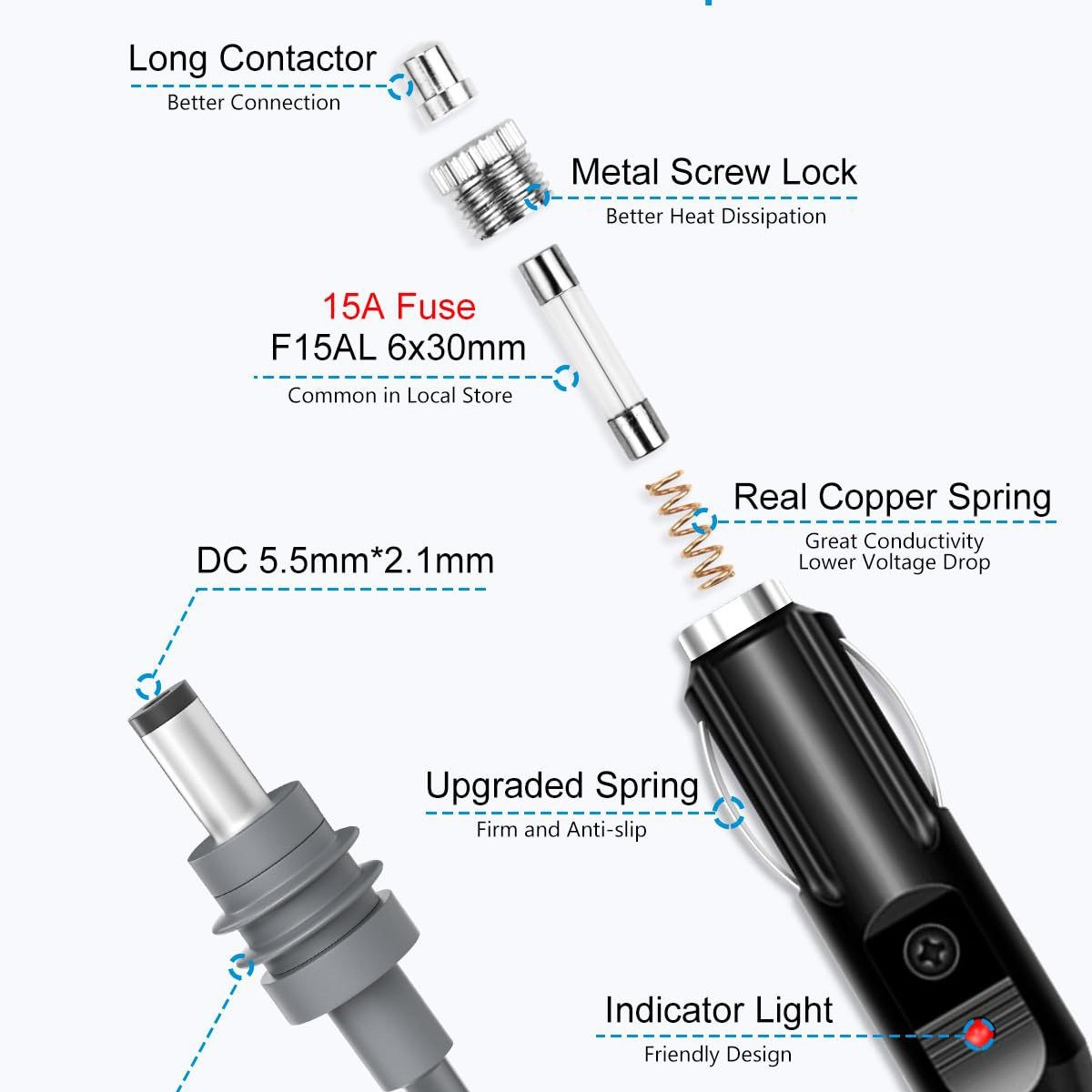 Long Contactor
Better Connection

Metal Screw Lock
Better Heat Dissipation

15A Fuse
F15AL 6x30mm
Common in Local Store

Real Copper Spring
Great Conductivity
Lower Voltage Drop

DC 5.5mm*2.1mm

Upgraded Spring
Firm and Anti-slip

Indicator Light
Friendly Design