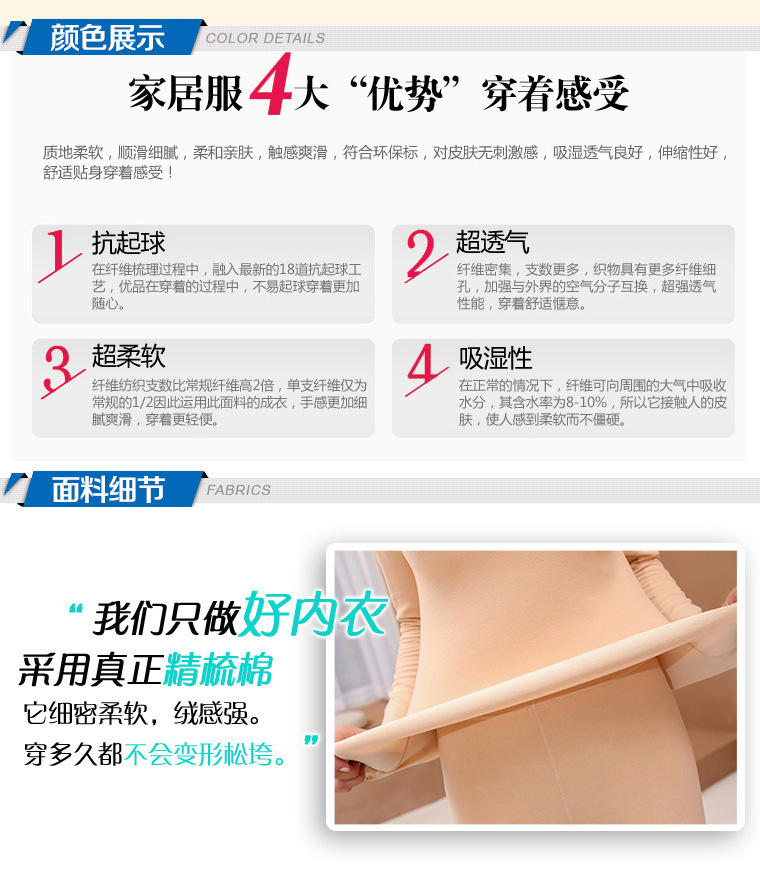 颜色展示 COLOR DETAILS

家居服4大“优势”穿着感受

质地柔软，顺滑细腻，柔和亲肤，触感爽滑，符合环保标，对皮肤无刺激感，吸湿透气良好，伸缩性好，舒适贴身穿着感受！

1 抗起球
在纤维梳理过程中，融入最新的18道抗起球工艺，优品在穿着的过程中，不易起球穿着更加随心。

2 超透气
纤维密集，支数更多，织物具有更多纤维细孔，加强与外界的空气分子互换，超强透气性能，穿着舒适惬意。

3 超柔软
纤维纺织支数比常规纤维高2倍，单支纤维仅为常规的1/2因此运用此面料的成衣，手感更加细腻爽滑，穿着更轻便。

4 吸湿性
在正常的情况下，纤维可向周围的大气中吸收水分，其含水率为8-10%，所以它接触人的皮肤，使人感到柔软而不僵硬。

面料细节 FABRICS

“我们只做好内衣
采用真正精梳棉
它细密柔软，绒感强。
穿多久都不会变形松垮。”