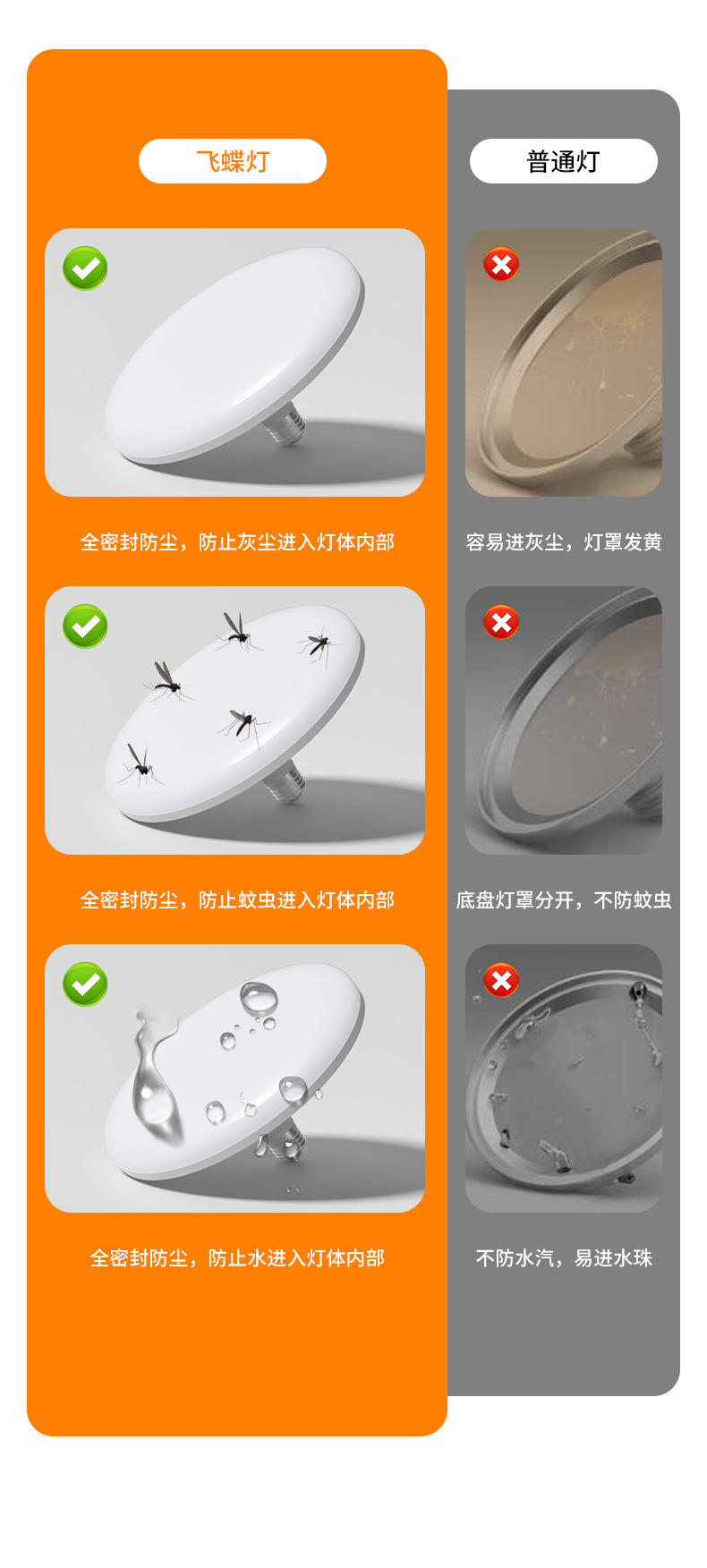 飞蝶灯

全密封防尘，防止灰尘进入灯体内部

全密封防尘，防止蚊虫进入灯体内部

全密封防尘，防止水进入灯体内部

普通灯

容易进灰尘，灯罩发黄

底盘灯罩分开，不防蚊虫

不防水汽，易进水珠