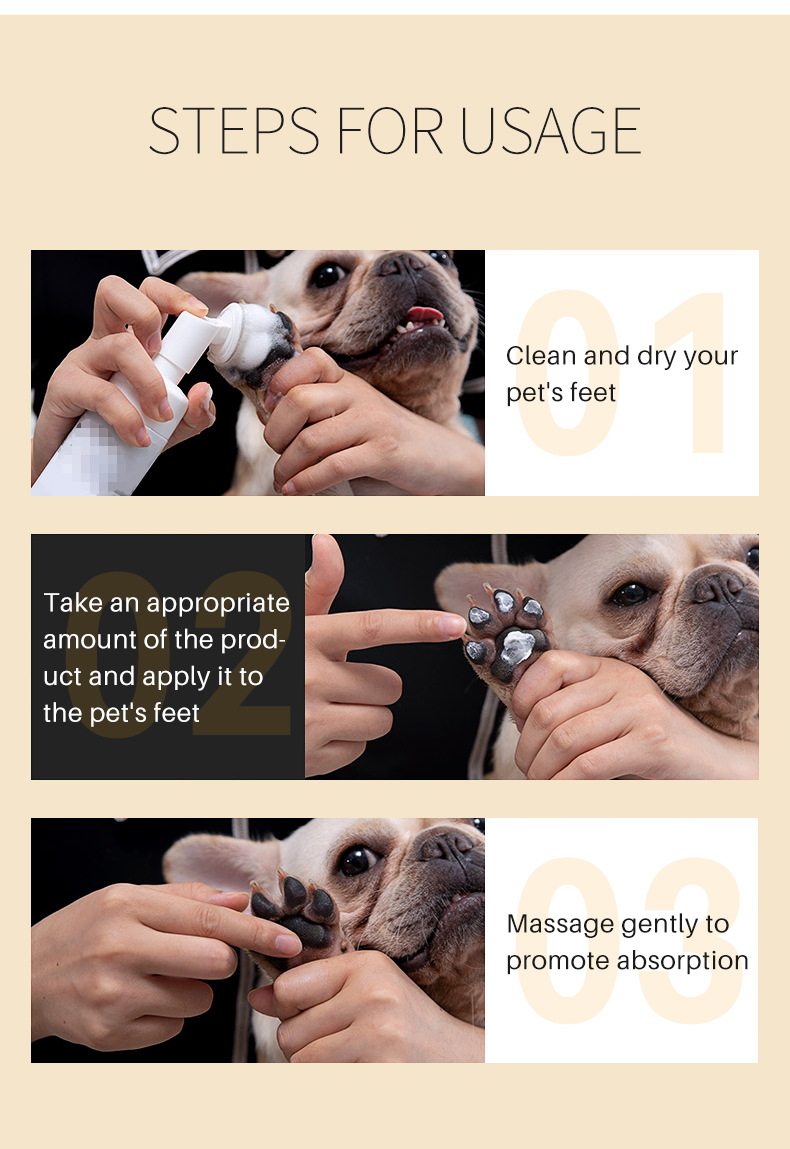 STEPS FOR USAGE

01

Clean and dry your pet's feet

02

Take an appropriate amount of the product and apply it to the pet's feet

03

Massage gently to promote absorption