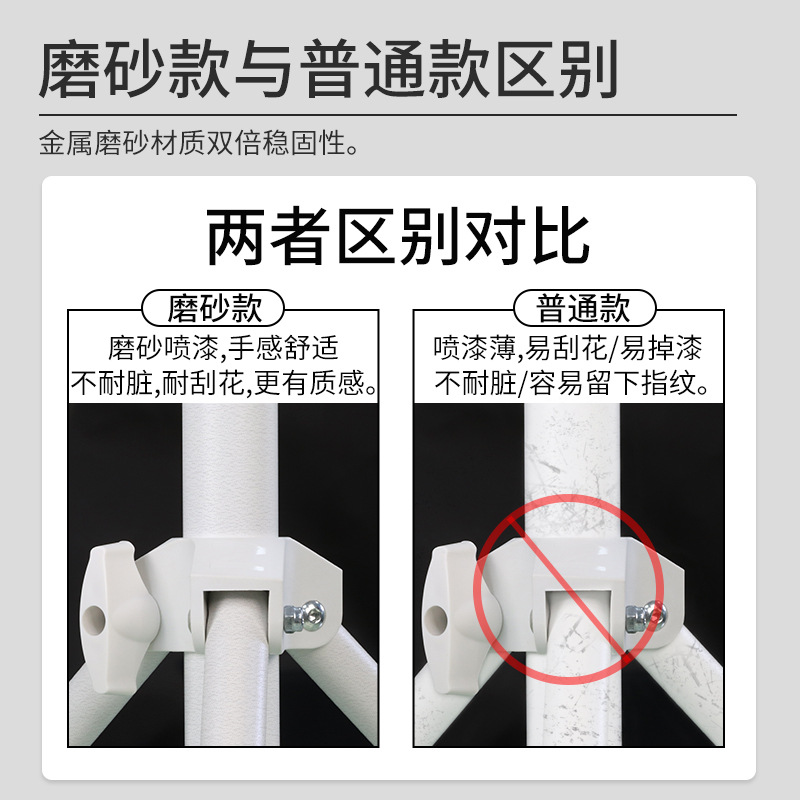 磨砂款与普通款区别

金属磨砂材质双倍稳固性。

两者区别对比

磨砂款

磨砂喷漆,手感舒适 不耐脏,耐刮花,更有质感。

普通款

喷漆薄,易刮花/易掉漆 不耐脏/容易留下指纹。