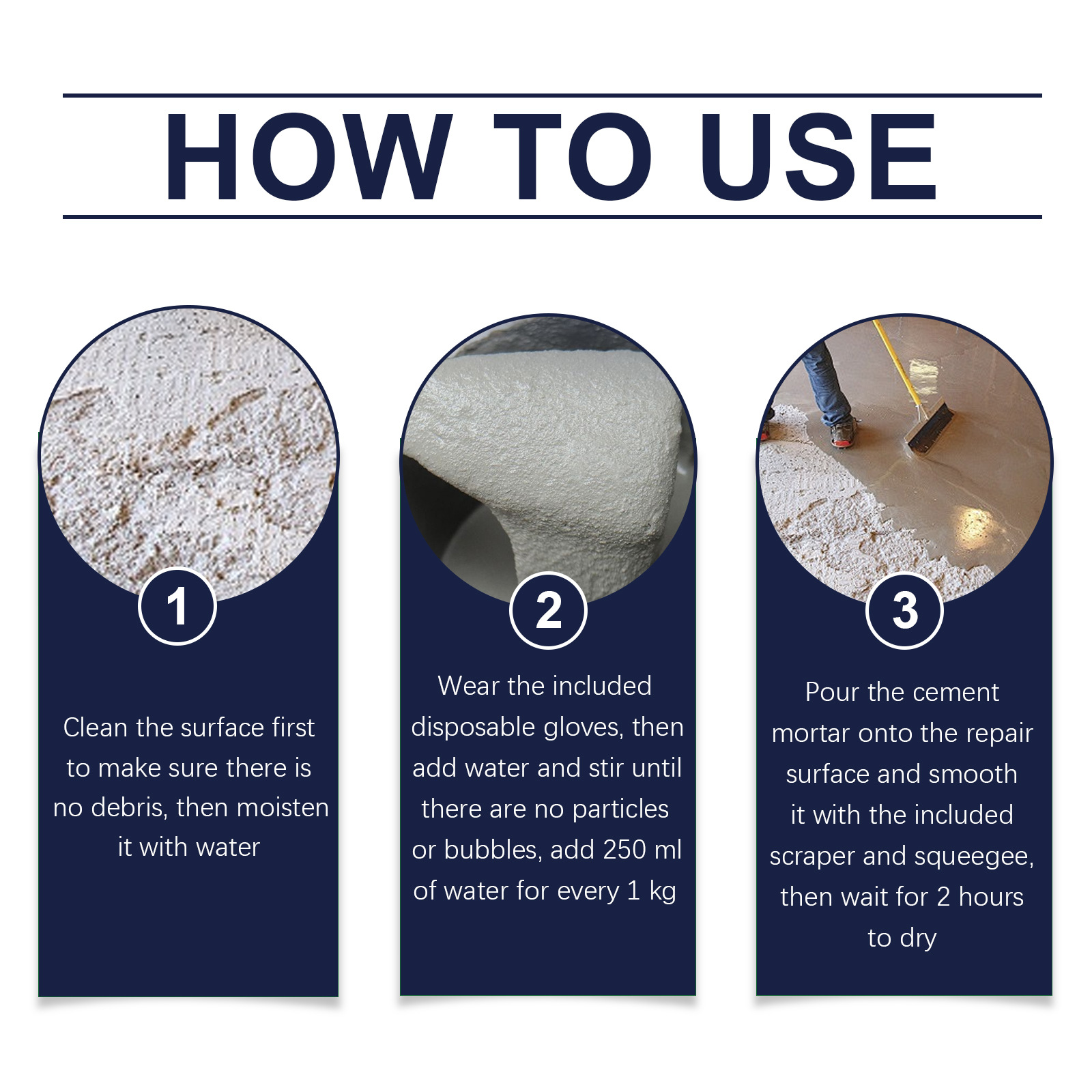 HOW TO USE

1

Clean the surface first to make sure there is no debris, then moisten it with water

2

Wear the included disposable gloves, then add water and stir until there are no particles or bubbles, add 250 ml of water for every 1 kg

3

Pour the cement mortar onto the repair surface and smooth it with the included scraper and squeegee, then wait for 2 hours to dry