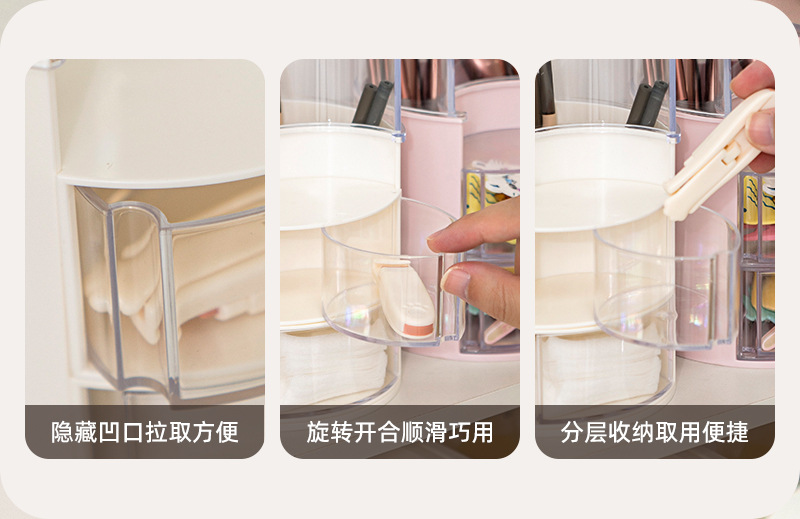 隐藏凹口拉取方便

旋转开合顺滑巧用

分层收纳取用便捷