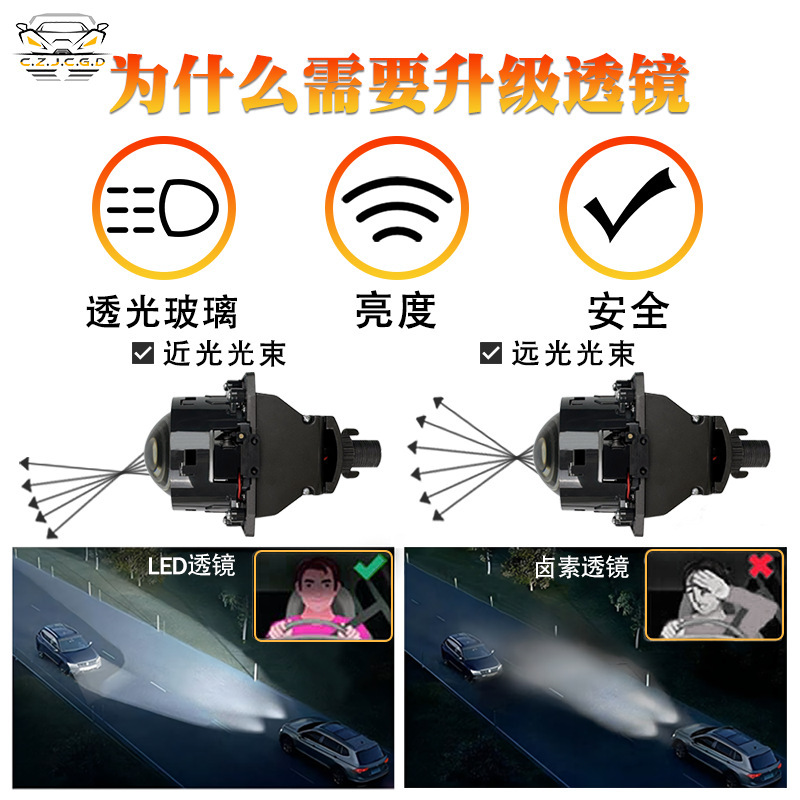 C.Z.J.C.G.D

为什么需要升级透镜

透光玻璃

亮度

安全

近光光束

远光光束

LED透镜

卤素透镜