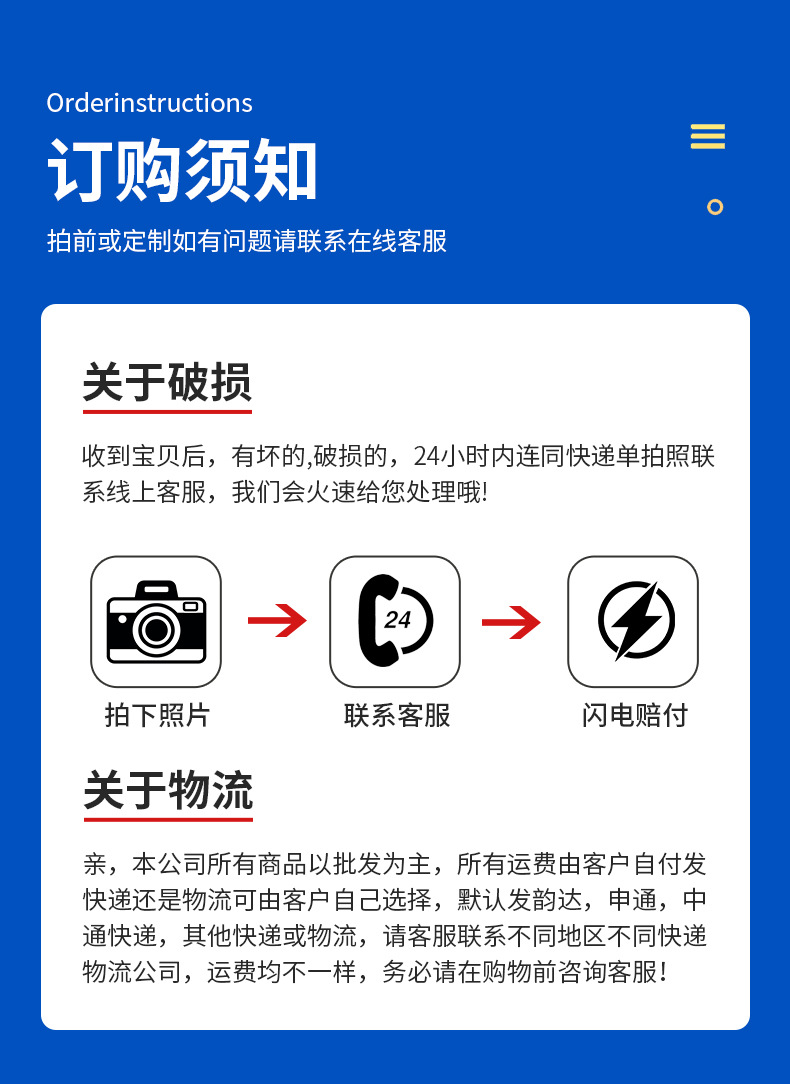 Orderinstructions
订购须知
拍前或定制如有问题请联系在线客服

关于破损

收到宝贝后，有坏的,破损的，24小时内连同快递单拍照联系线上客服，我们会火速给您处理哦!

24

拍下照片
联系客服
闪电赔付

关于物流

亲，本公司所有商品以批发为主，所有运费由客户自付发快递还是物流可由客户自己选择，默认发韵达，申通，中通快递，其他快递或物流，请客服联系不同地区不同快递物流公司，运费均不一样，务必请在购物前咨询客服!