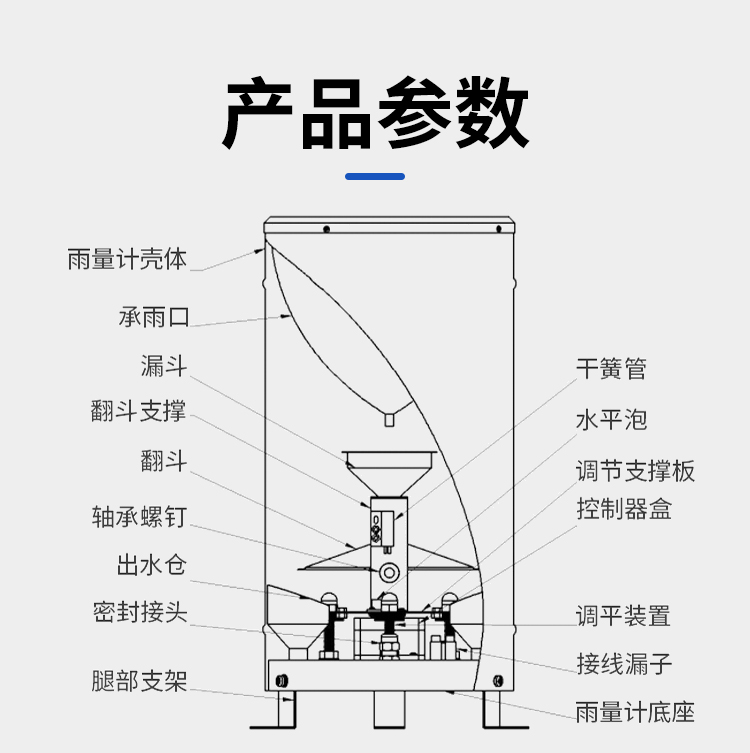 产品参数

雨量计壳体
承雨口
漏斗
翻斗支撑
翻斗
轴承螺钉
出水仓
密封接头
腿部支架

干簧管
水平泡
调节支撑板
控制器盒
调平装置
接线漏子
雨量计底座