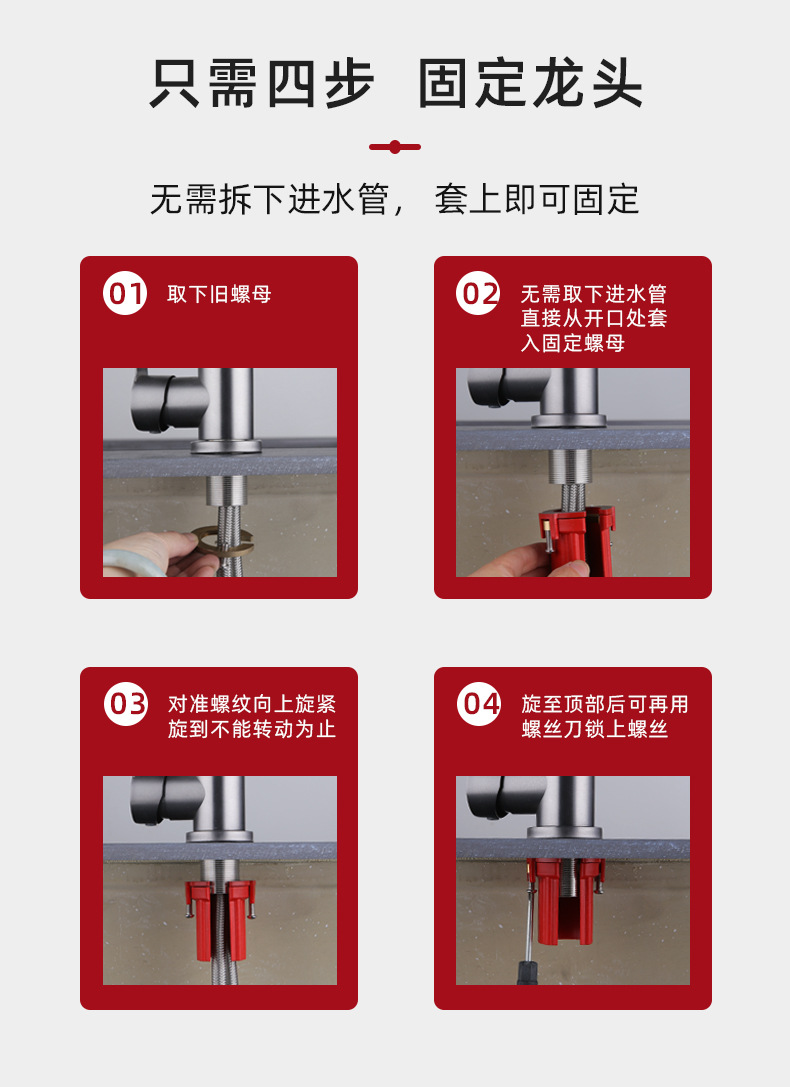 只需四步 固定龙头

无需拆下进水管， 套上即可固定

01 取下旧螺母

02 无需取下进水管直接从开口处套入固定螺母

03 对准螺纹向上旋紧旋到不能转动为止

04 旋至顶部后可再用螺丝刀锁上螺丝