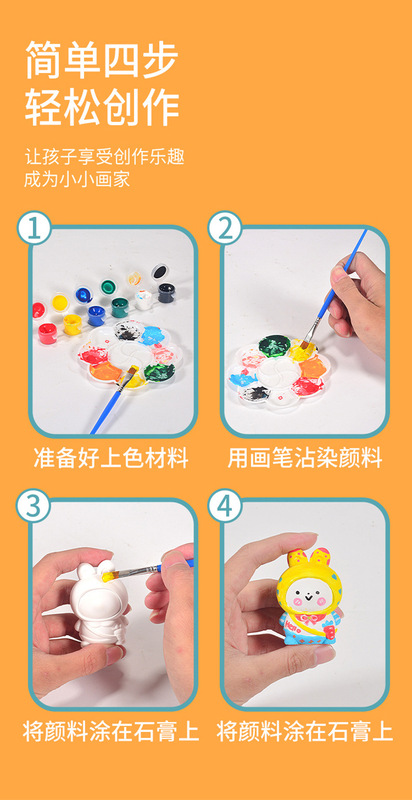 简单四步
轻松创作

让孩子享受创作乐趣
成为小小画家

1
准备好上色材料

2
用画笔沾染颜料

3
将颜料涂在石膏上

4
将颜料涂在石膏上