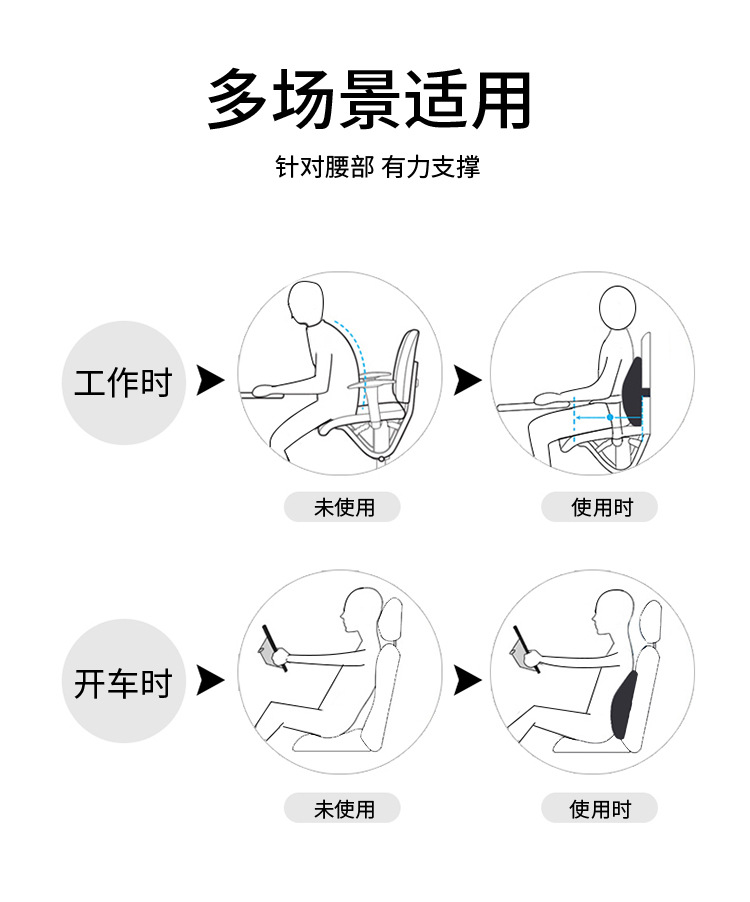 多场景适用

针对腰部 有力支撑

工作时

未使用

使用时

开车时

未使用

使用时