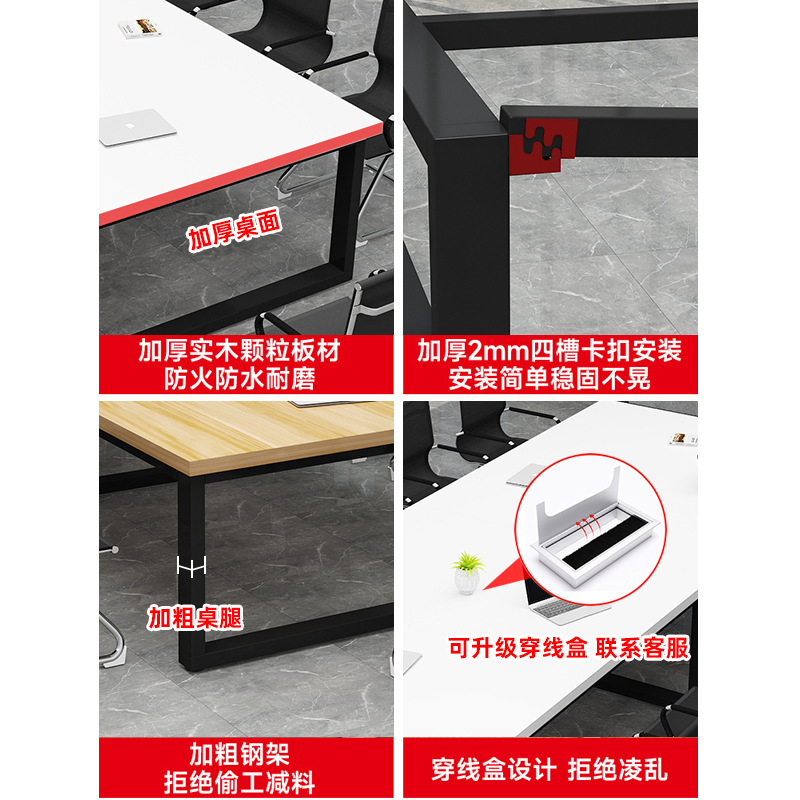 加厚桌面

加厚实木颗粒板材
防火防水耐磨

加厚2mm四槽卡扣安装
安装简单稳固不晃

加粗桌腿

加粗钢架
拒绝偷工减料

可升级穿线盒 联系客服

穿线盒设计 拒绝凌乱