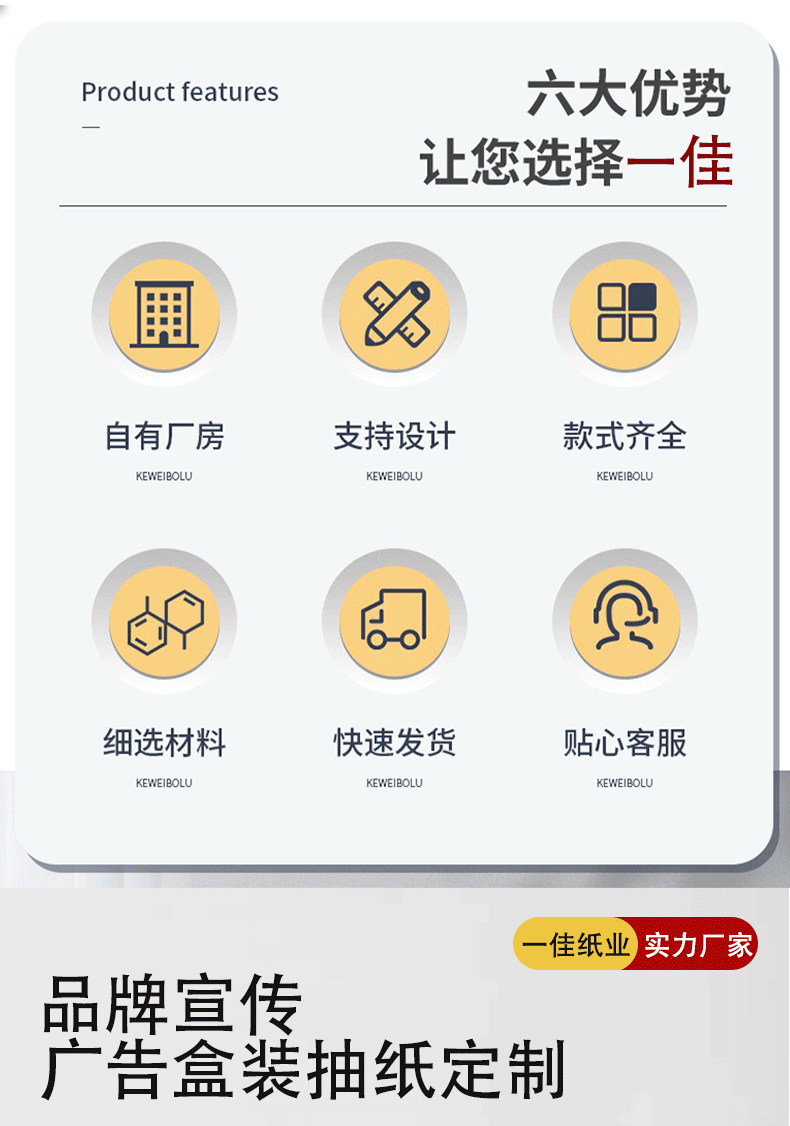 Product features

—

六大优势
让您选择一佳

自有厂房
KEWEIBOLU

支持设计
KEWEIBOLU

款式齐全
KEWEIBOLU

细选材料
KEWEIBOLU

快速发货
KEWEIBOLU

贴心客服
KEWEIBOLU

一佳纸业 实力厂家

品牌宣传
广告盒装抽纸定制