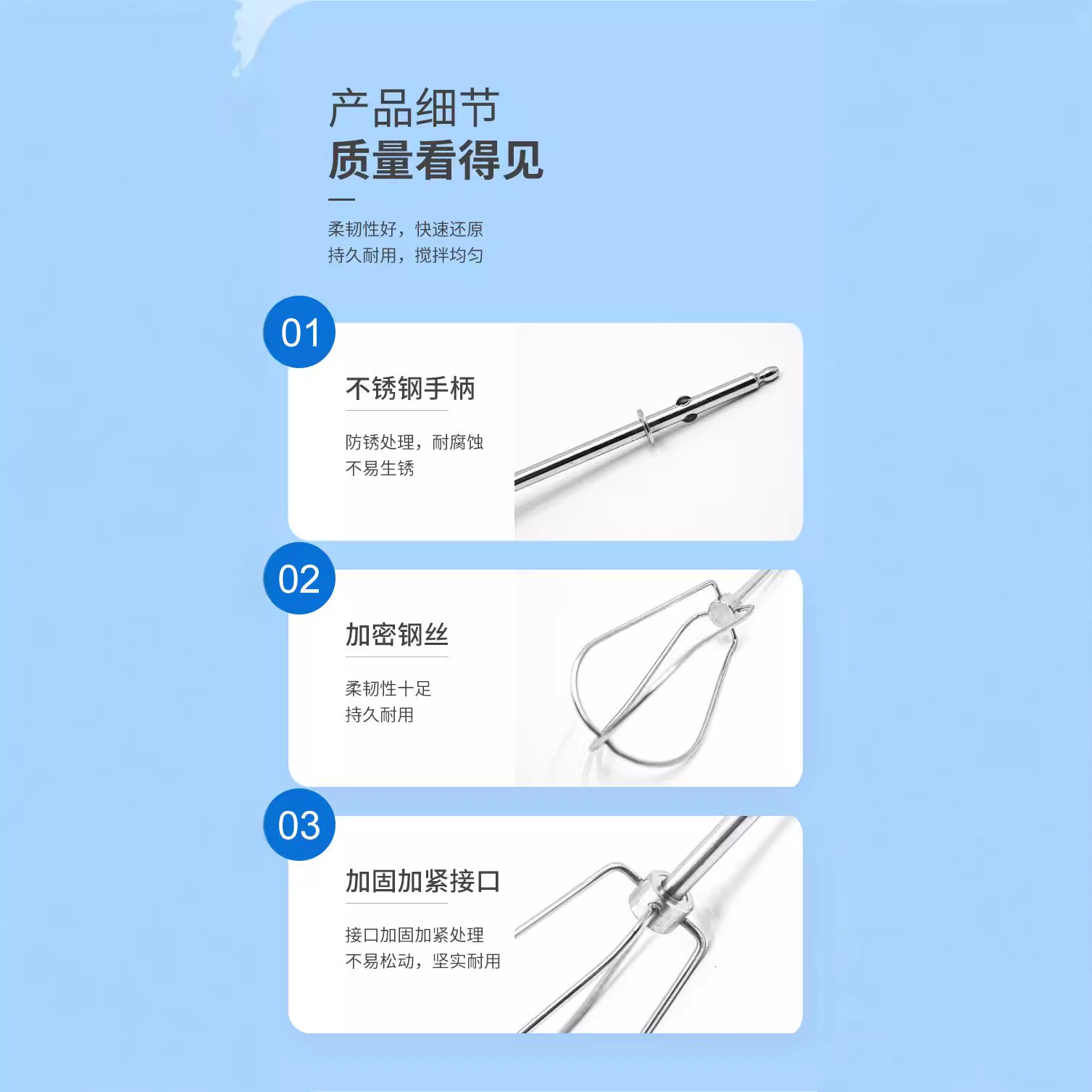 产品细节
质量看得见

柔韧性好，快速还原
持久耐用，搅拌均匀

01

不锈钢手柄

防锈处理，耐腐蚀
不易生锈

02

加密钢丝

柔韧性十足
持久耐用

03

加固加紧接口

接口加固加紧处理
不易松动，坚实耐用