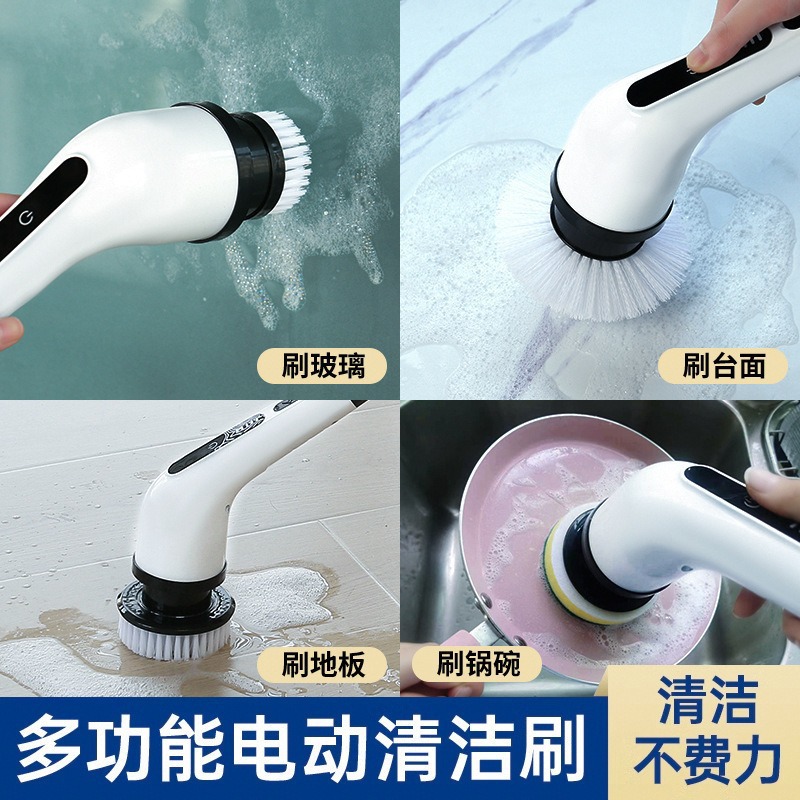 刷玻璃

刷台面

刷地板

刷锅碗

多功能电动清洁刷

清洁
不费力