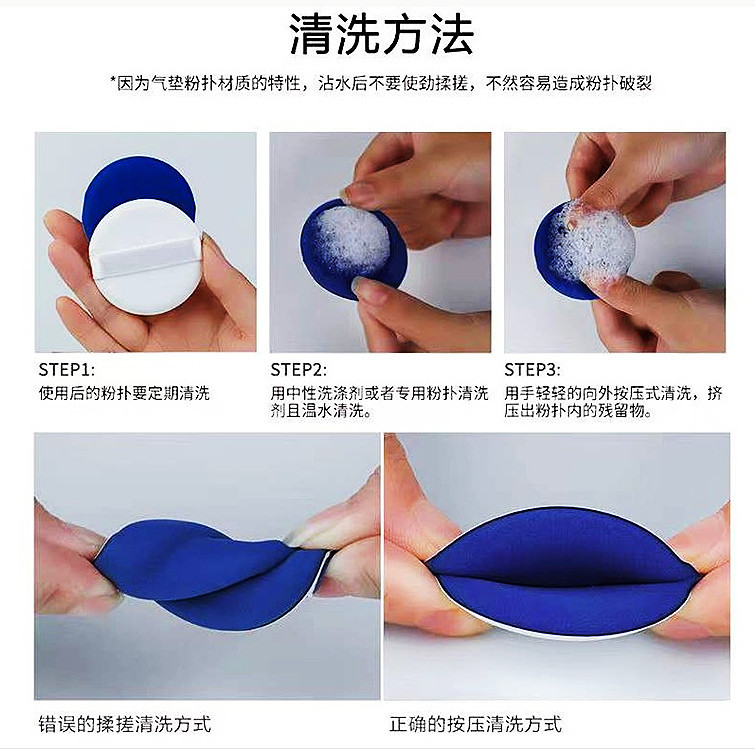 清洗方法

*因为气垫粉扑材质的特性，沾水后不要使劲揉搓，不然容易造成粉扑破裂

STEP1:
使用后的粉扑要定期清洗

STEP2:
用中性洗涤剂或者专用粉扑清洗剂且温水清洗。

STEP3:
用手轻轻的向外按压式清洗，挤压出粉扑内的残留物。

错误的揉搓清洗方式

正确的按压清洗方式