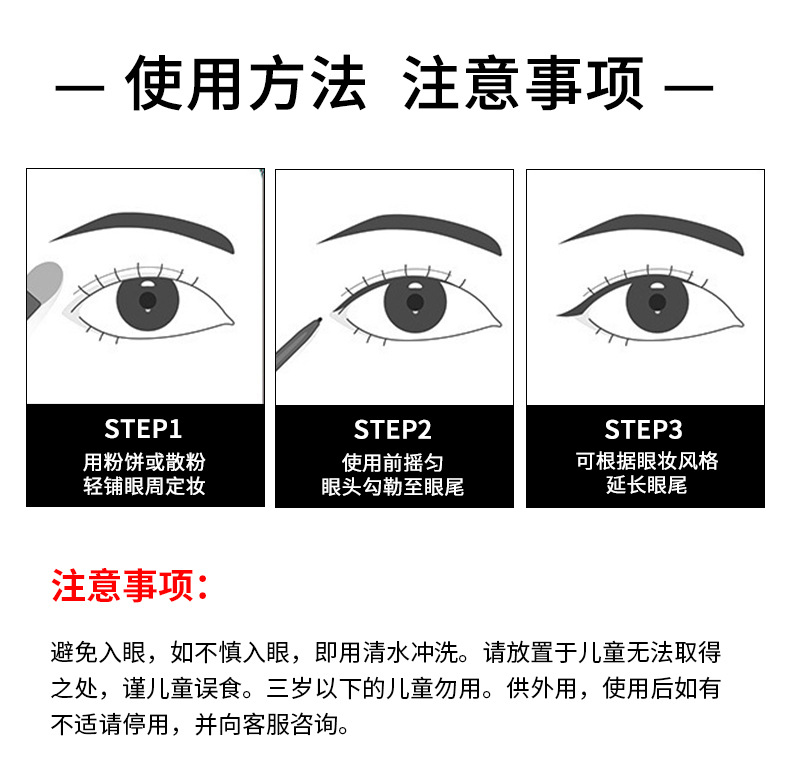 — 使用方法 注意事项 —

STEP1
用粉饼或散粉
轻铺眼周定妆

STEP2
使用前摇匀
眼头勾勒至眼尾

STEP3
可根据眼妆风格
延长眼尾

注意事项：

避免入眼，如不慎入眼，即用清水冲洗。请放置于儿童无法取得之处，谨儿童误食。三岁以下的儿童勿用。供外用，使用后如有不适请停用，并向客服咨询。