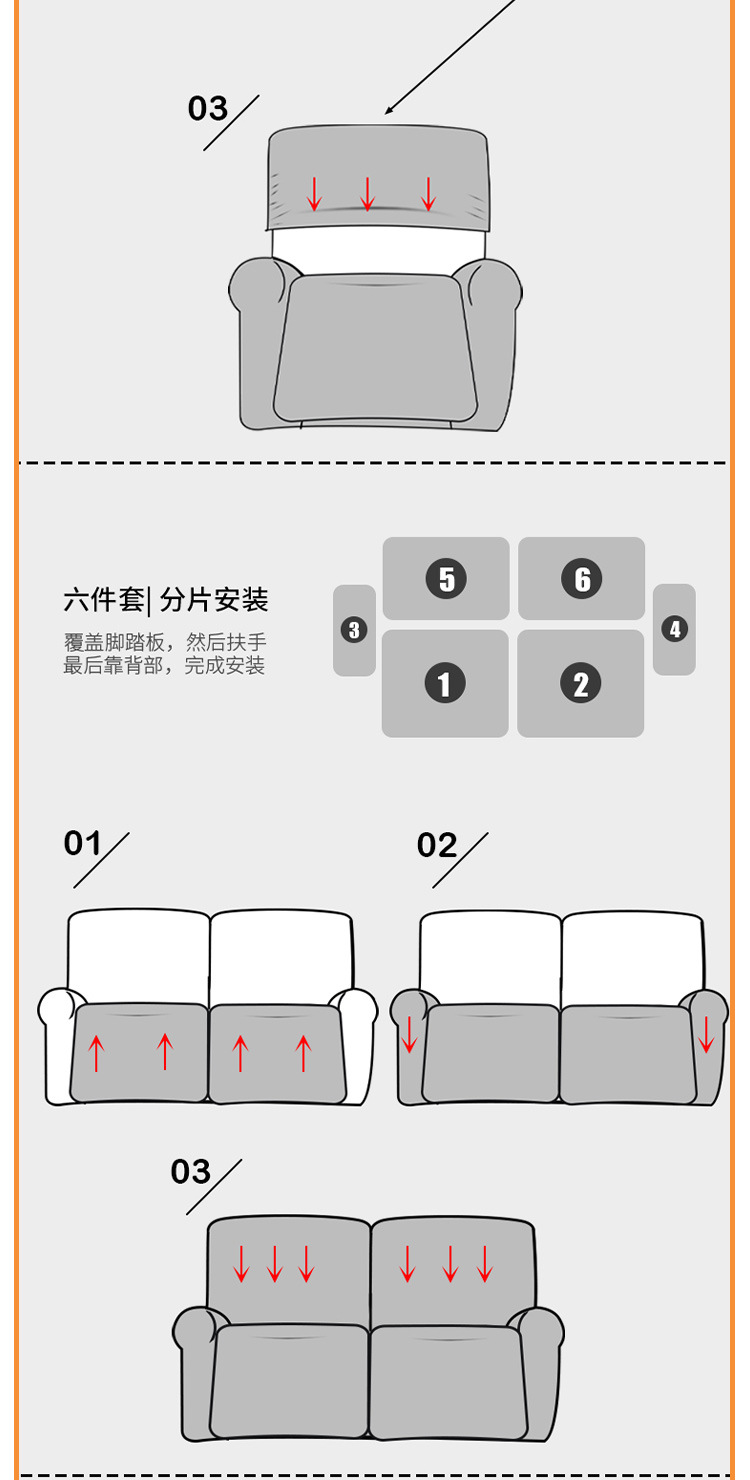 03

六件套| 分片安装

覆盖脚踏板，然后扶手
最后靠背部，完成安装

5 6
3 4
1 2

01

02

03