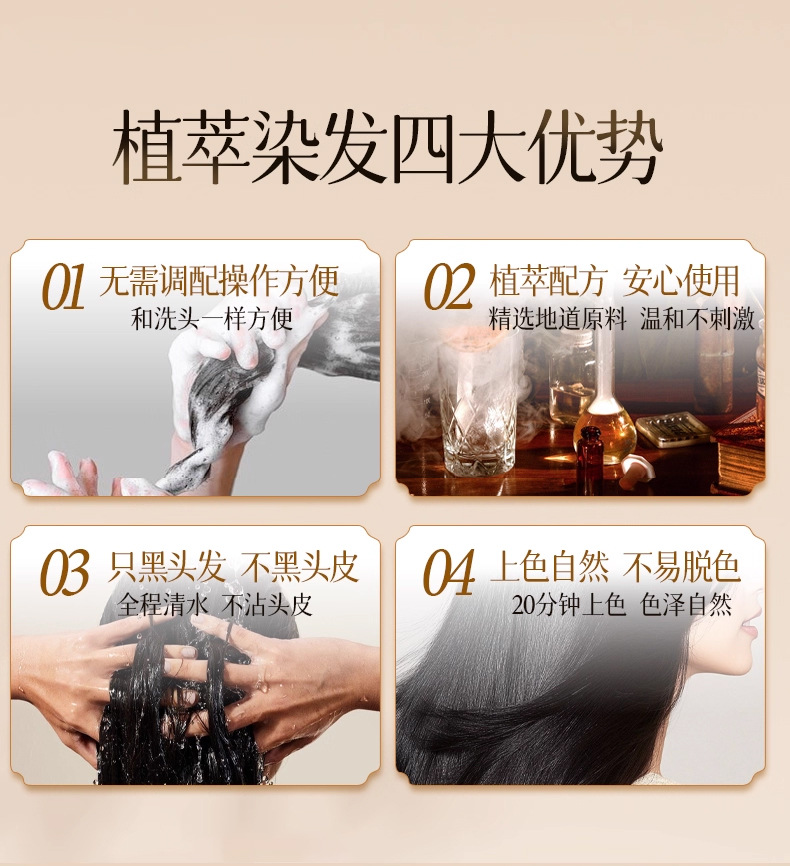 植萃染发四大优势

01 无需调配操作方便
和洗头一样方便

02 植萃配方 安心使用
精选地道原料 温和不刺激

03 只黑头发 不黑头皮
全程清水 不沾头皮

04 上色自然 不易脱色
20分钟上色 色泽自然