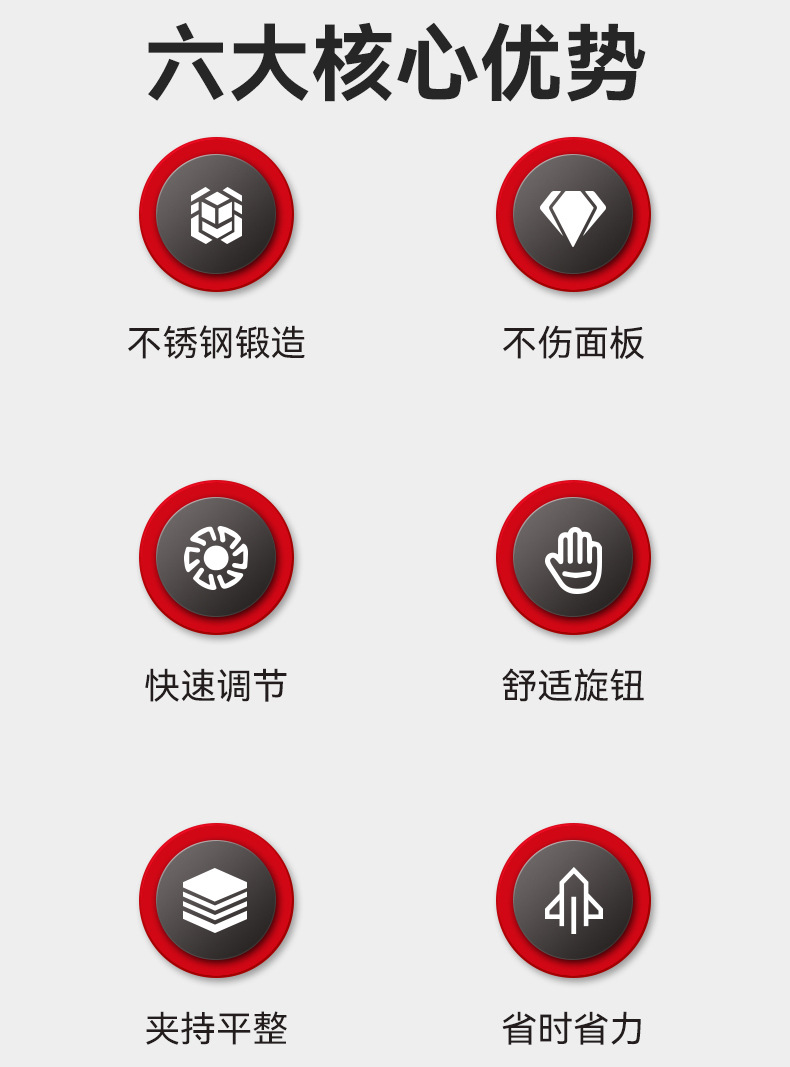 六大核心优势

不锈钢锻造

不伤面板

快速调节

舒适旋钮

夹持平整

省时省力