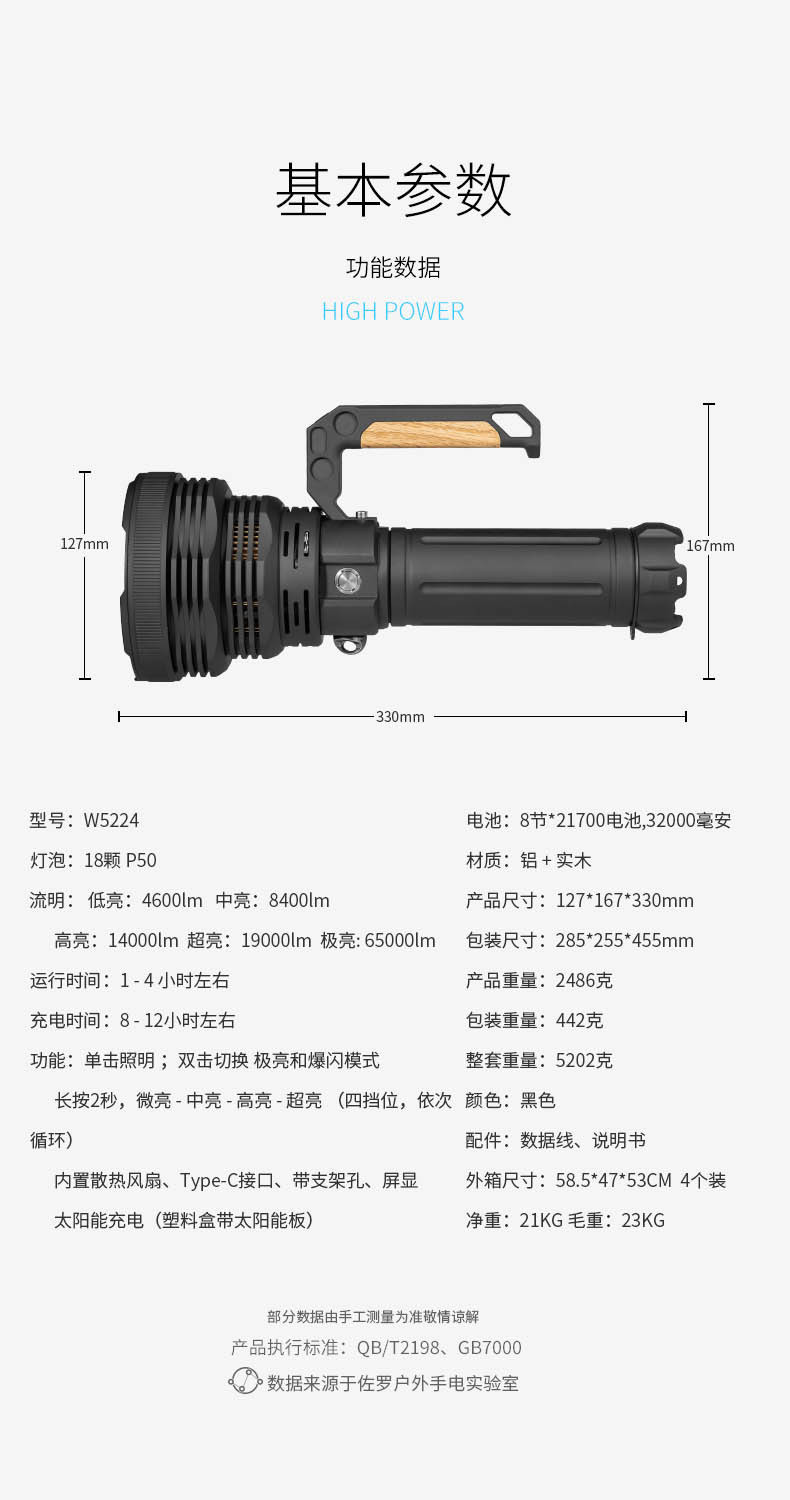 基本参数

功能数据

HIGH POWER

127mm

167mm

330mm

型号：W5224

灯泡：18颗 P50

流明： 低亮：4600lm 中亮：8400lm

高亮：14000lm 超亮：19000lm 极亮: 65000lm

运行时间：1 - 4 小时左右

充电时间：8 - 12小时左右

功能：单击照明；双击切换 极亮和爆闪模式

长按2秒，微亮 - 中亮 - 高亮 - 超亮 （四挡位，依次循环）

内置散热风扇、Type-C接口、带支架孔、屏显

太阳能充电（塑料盒带太阳能板）

电池：8节*21700电池,32000毫安

材质：铝 + 实木

产品尺寸：127*167*330mm

包装尺寸：285*255*455mm

产品重量：2486克

包装重量：442克

整套重量：5202克

颜色：黑色

配件：数据线、说明书

外箱尺寸：58.5*47*53CM 4个装

净重：21KG 毛重：23KG

部分数据由手工测量为准敬情谅解

产品执行标准：QB/T2198、GB7000

数据来源于佐罗户外手电实验室