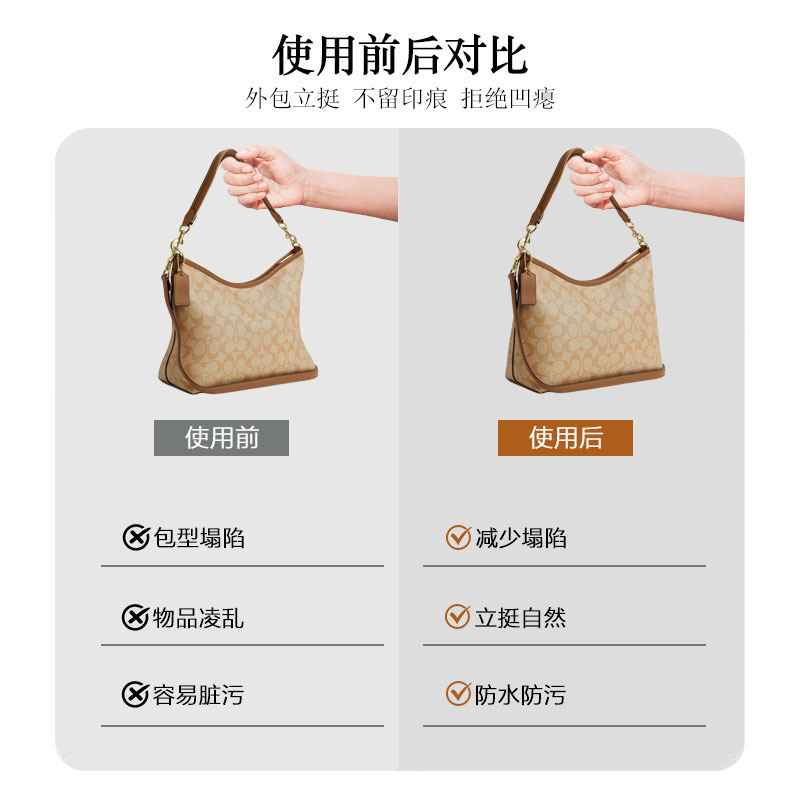 使用前后对比

外包立挺 不留印痕 拒绝凹瘪

使用前

包型塌陷

物品凌乱

容易脏污

使用后

减少塌陷

立挺自然

防水防污