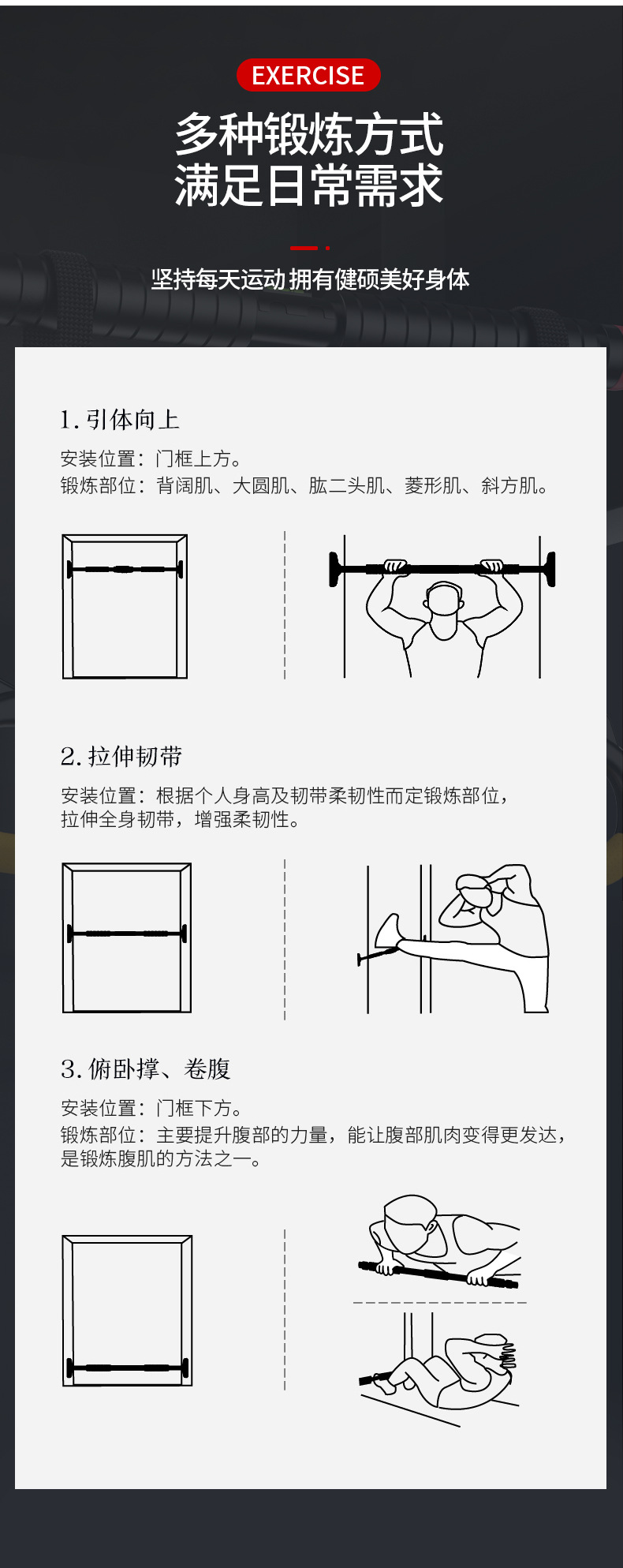 EXERCISE

多种锻炼方式
满足日常需求

坚持每天运动 拥有健硕美好身体

1. 引体向上

安装位置：门框上方。
锻炼部位：背阔肌、大圆肌、肱二头肌、菱形肌、斜方肌。

2. 拉伸韧带

安装位置：根据个人身高及韧带柔韧性而定锻炼部位，拉伸全身韧带，增强柔韧性。

3. 俯卧撑、卷腹

安装位置：门框下方。
锻炼部位：主要提升腹部的力量，能让腹部肌肉变得更发达，是锻炼腹肌的方法之一。