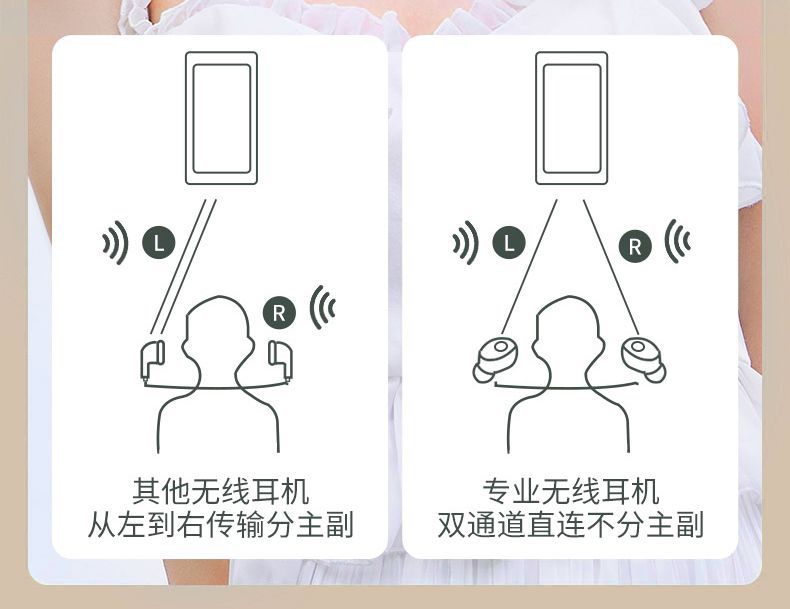 L

R

其他无线耳机
从左到右传输分主副

L

R

专业无线耳机
双通道直连不分主副