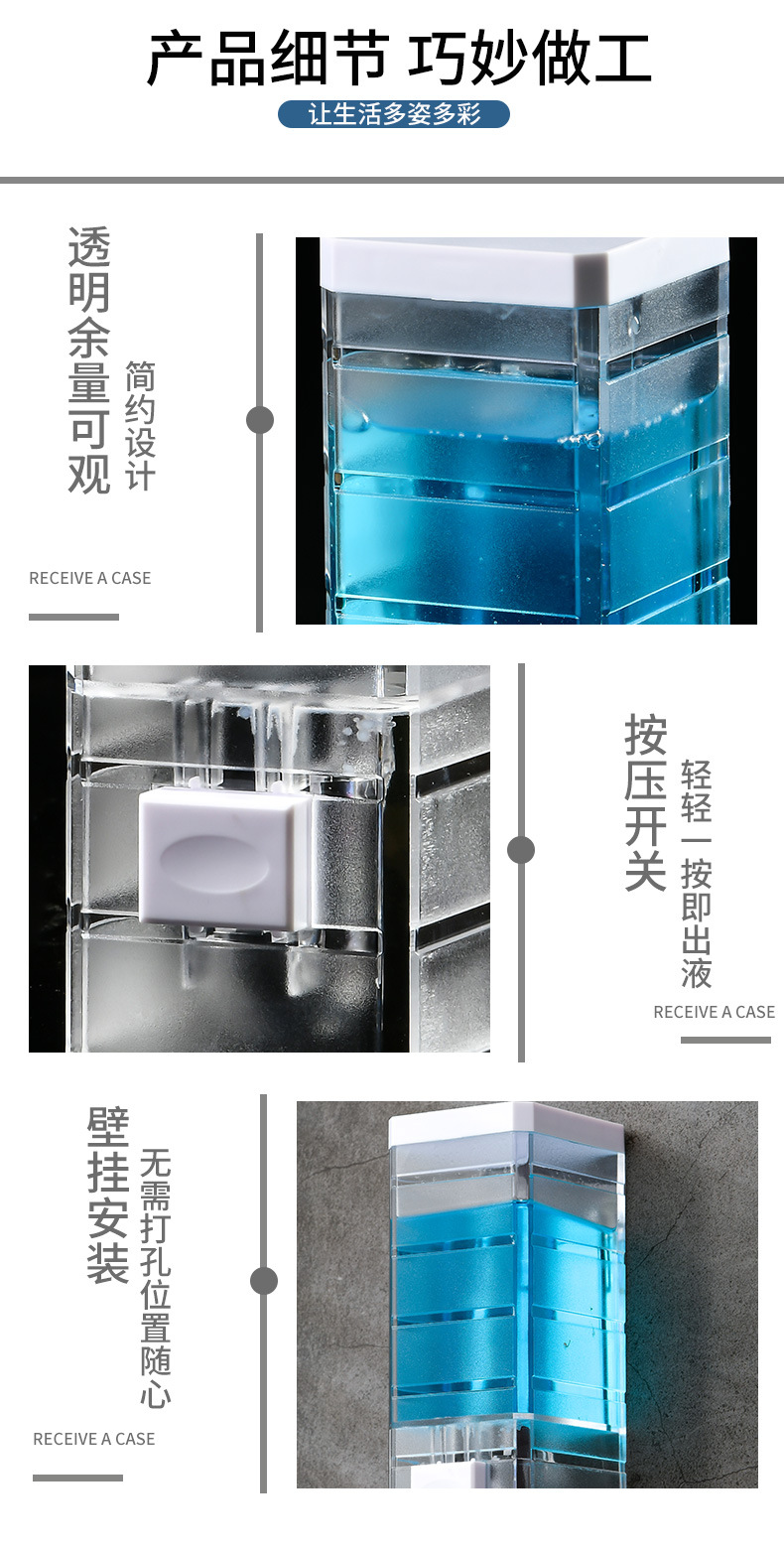 产品细节 巧妙做工

让生活多姿多彩

透明余量可观

简约设计

RECEIVE A CASE

按压开关

轻轻一按即出液

RECEIVE A CASE

壁挂安装

无需打孔位置随心

RECEIVE A CASE