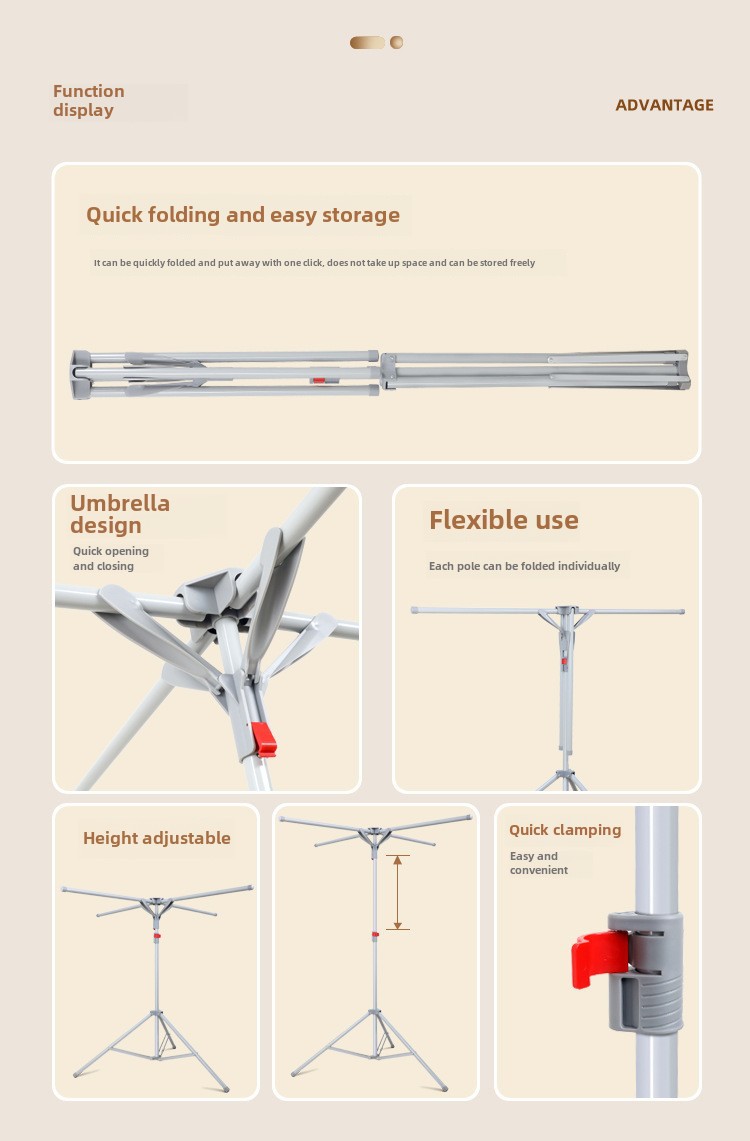 Function display

ADVANTAGE

Quick folding and easy storage

It can be quickly folded and put away with one click, does not take up space and can be stored freely

Umbrella design

Quick opening and closing

Flexible use

Each pole can be folded individually

Height adjustable

Quick clamping

Easy and convenient