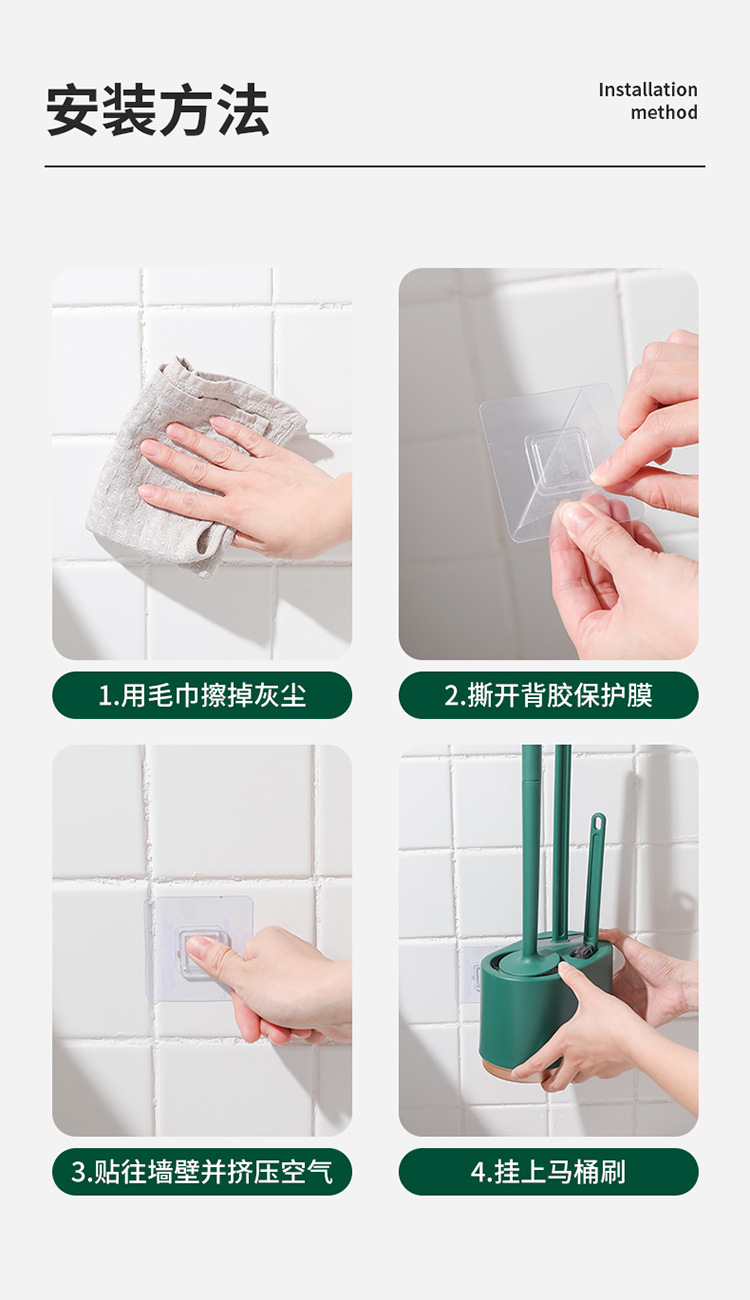 安装方法

Installation method

1.用毛巾擦掉灰尘

2.撕开背胶保护膜

3.贴往墙壁并挤压空气

4.挂上马桶刷