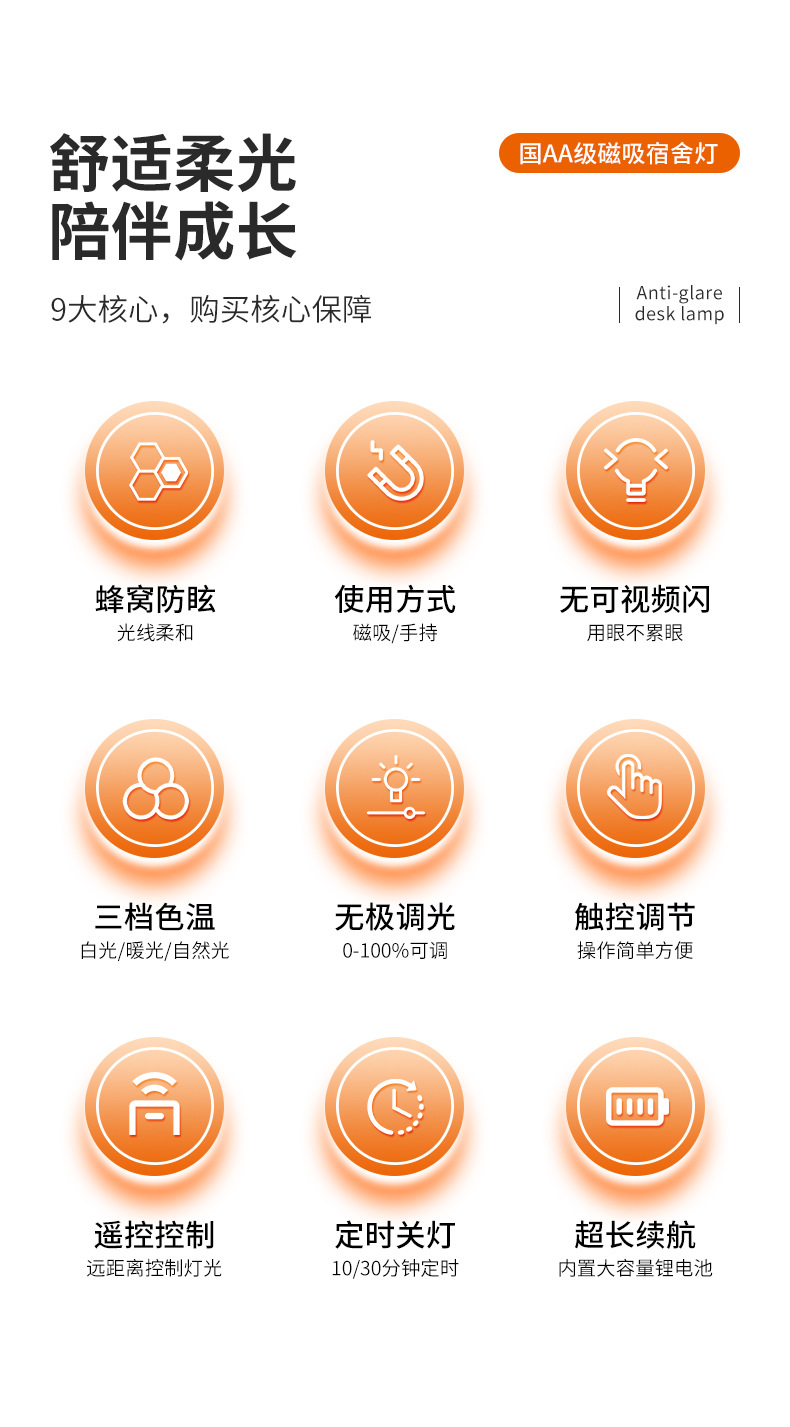 舒适柔光
陪伴成长

国AA级磁吸宿舍灯

9大核心，购买核心保障

Anti-glare
desk lamp

蜂窝防眩
光线柔和

使用方式
磁吸/手持

无可视频闪
用眼不累眼

三档色温
白光/暖光/自然光

无极调光
0-100%可调

触控调节
操作简单方便

遥控控制
远距离控制灯光

定时关灯
10/30分钟定时

超长续航
内置大容量锂电池