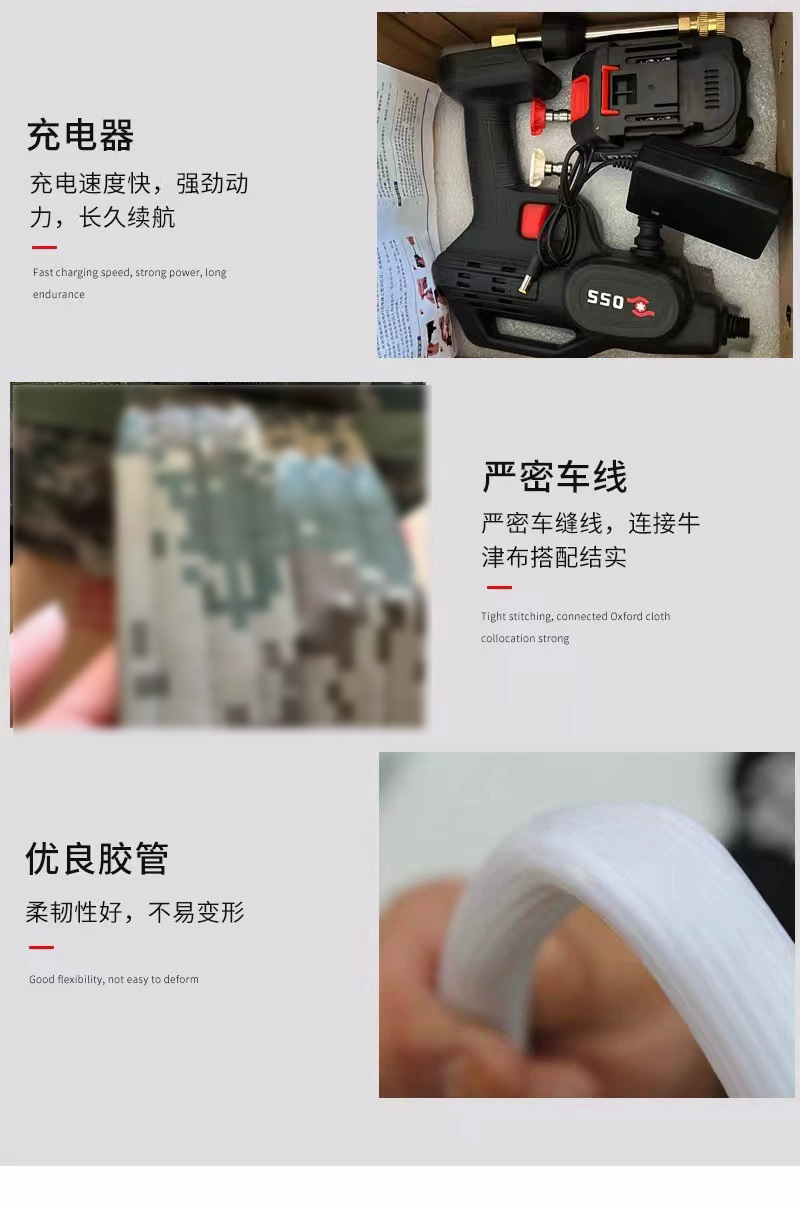 充电器

充电速度快，强劲动力，长久续航

Fast charging speed, strong power, long endurance

550

严密车线

严密车缝线，连接牛津布搭配结实

Tight stitching, connected Oxford cloth collocation strong

优良胶管

柔韧性好，不易变形

Good flexibility, not easy to deform