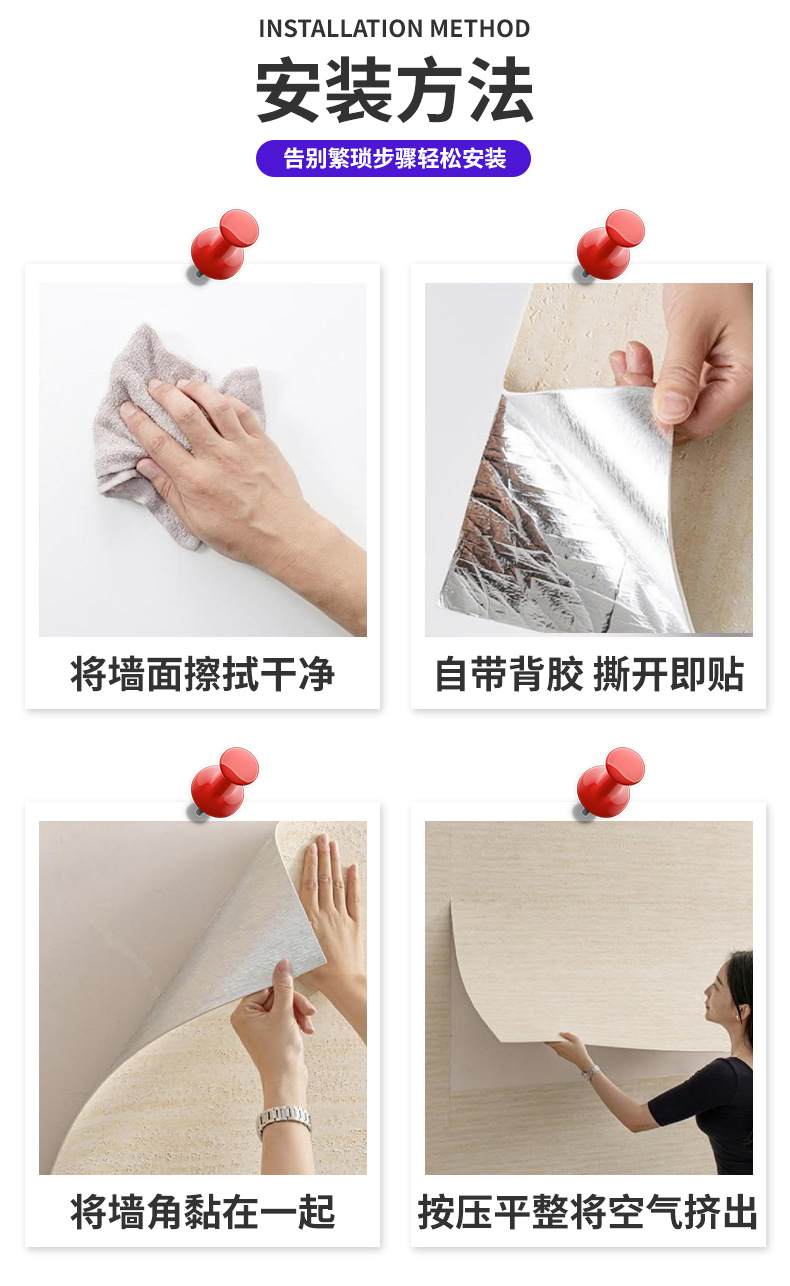 INSTALLATION METHOD

安装方法

告别繁琐步骤轻松安装

将墙面擦拭干净

自带背胶 撕开即贴

将墙角黏在一起

按压平整将空气挤出