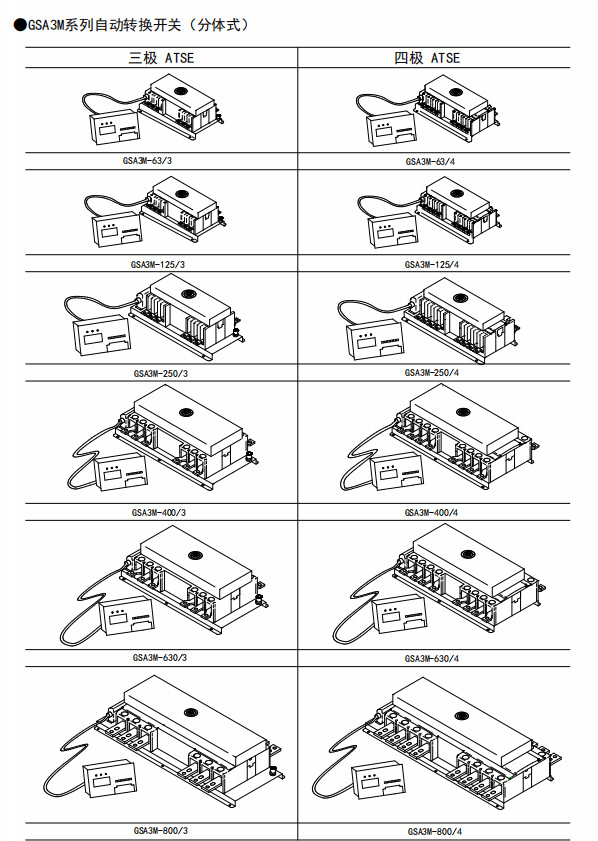 ●GSA3M系列自动转换开关（分体式）

| 三极 ATSE | 四极 ATSE |
|---|---|
| GSA3M-63/3 | GSA3M-63/4 |
| GSA3M-125/3 | GSA3M-125/4 |
| GSA3M-250/3 | GSA3M-250/4 |
| GSA3M-400/3 | GSA3M-400/4 |
| GSA3M-630/3 | GSA3M-630/4 |
| GSA3M-800/3 | GSA3M-800/4 |