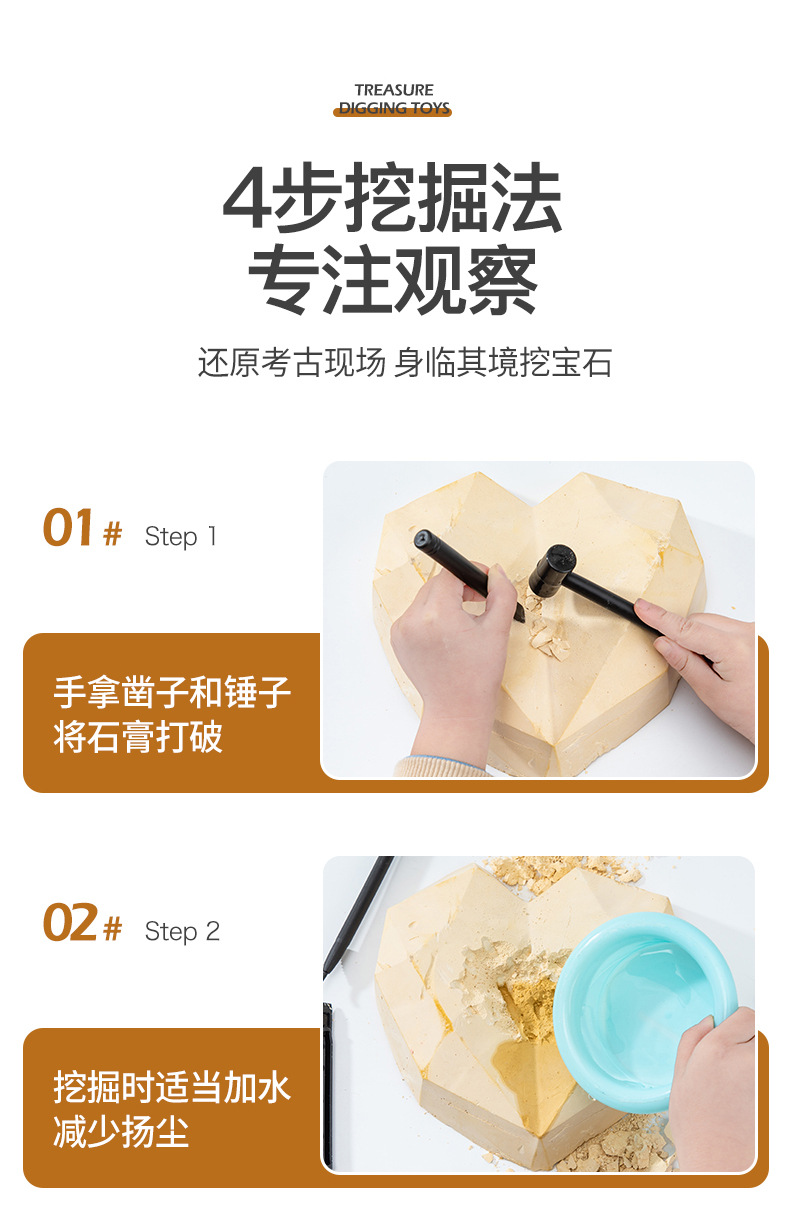 TREASURE
DIGGING TOYS

4步挖掘法
专注观察

还原考古现场 身临其境挖宝石

01# Step 1

手拿凿子和锤子
将石膏打破

02# Step 2

挖掘时适当加水
减少扬尘